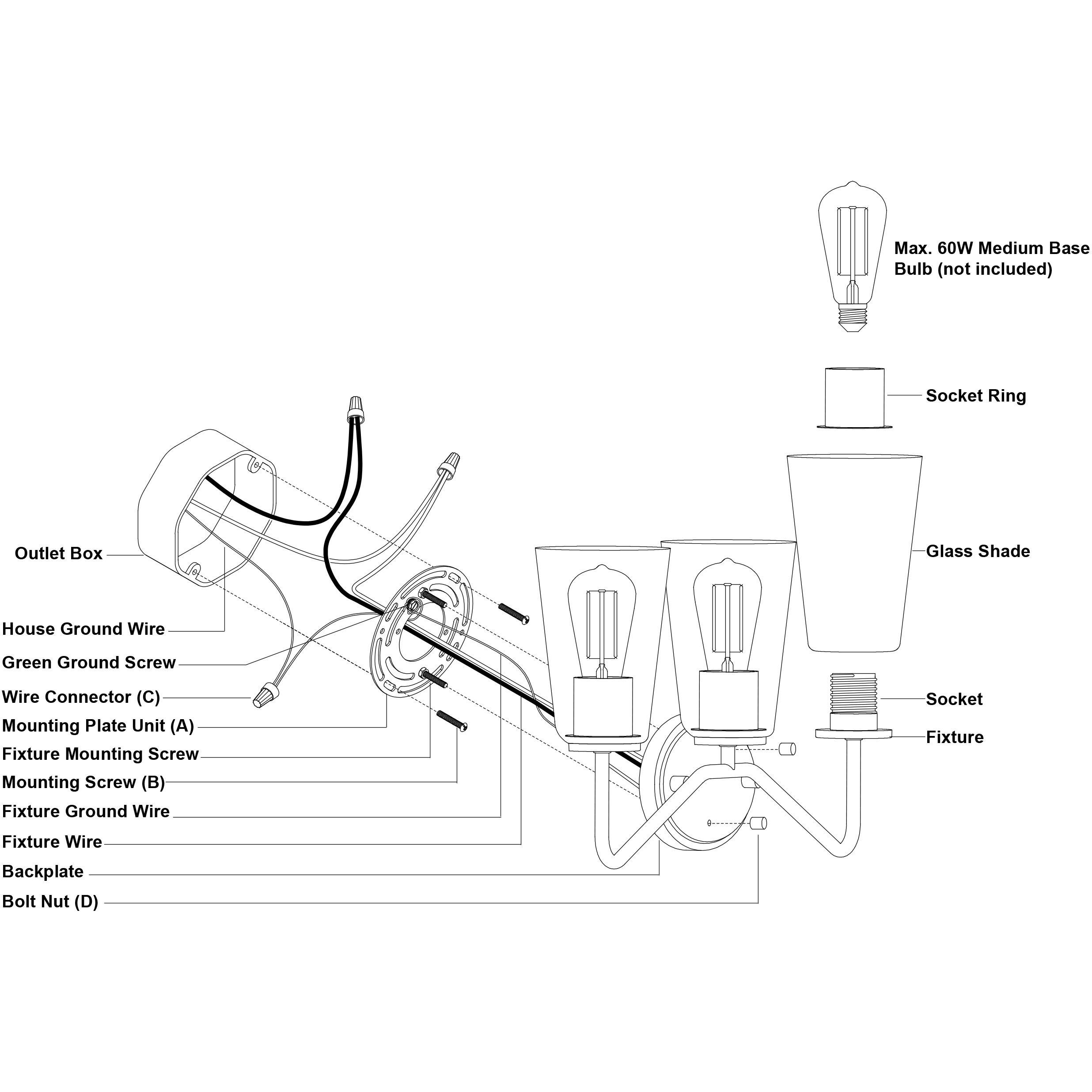 Max. 60W Medium Base Bulb (not included)

Socket Ring

Glass Shade

Socket

Fixture

Outlet Box

House Ground Wire

Green Ground Screw

Wire Connector (C)

Mounting Plate Unit (A)

Fixture Mounting Screw

Mounting Screw (B)

Fixture Ground Wire

Fixture Wire

Backplate

Bolt Nut (D)