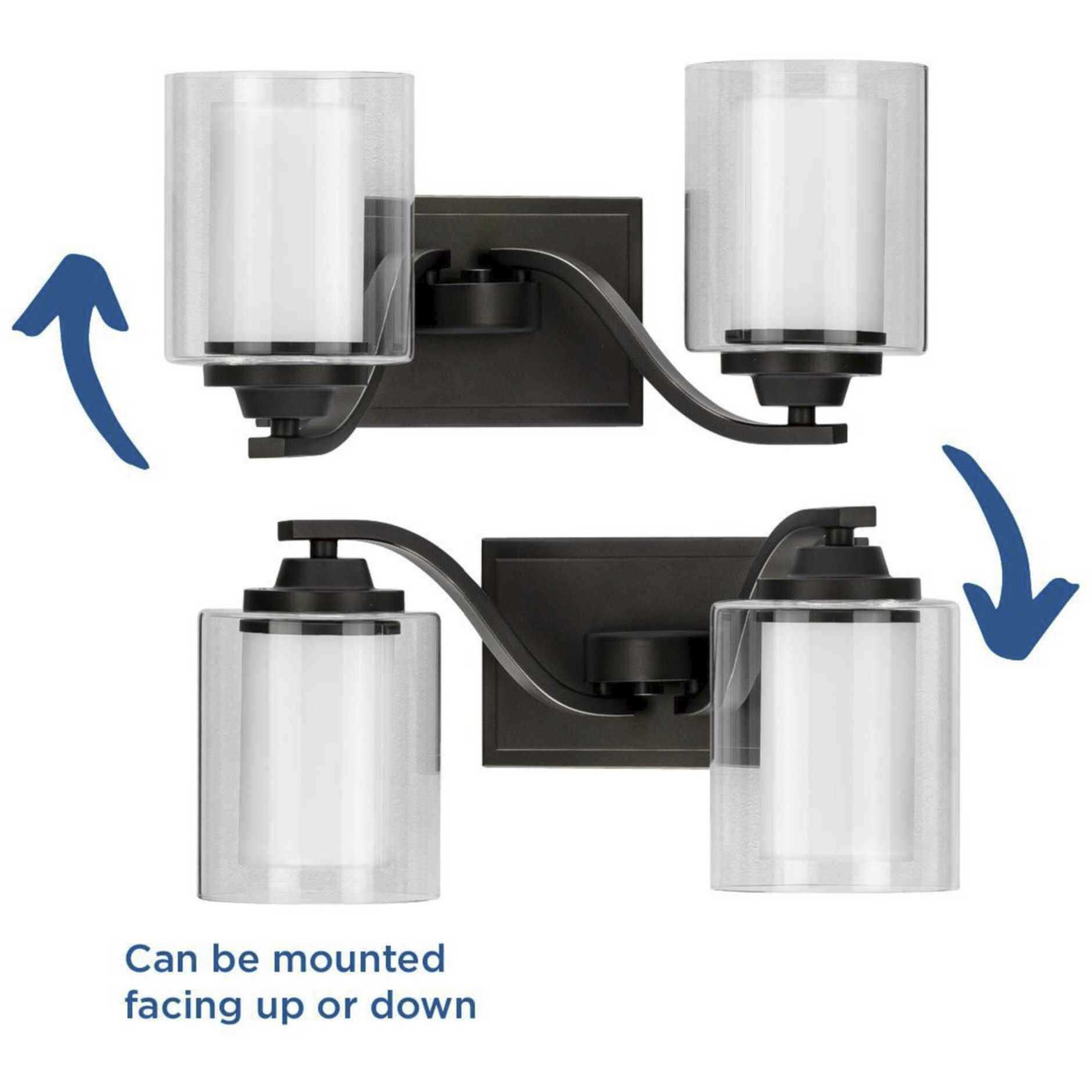 Can be mounted facing up or down