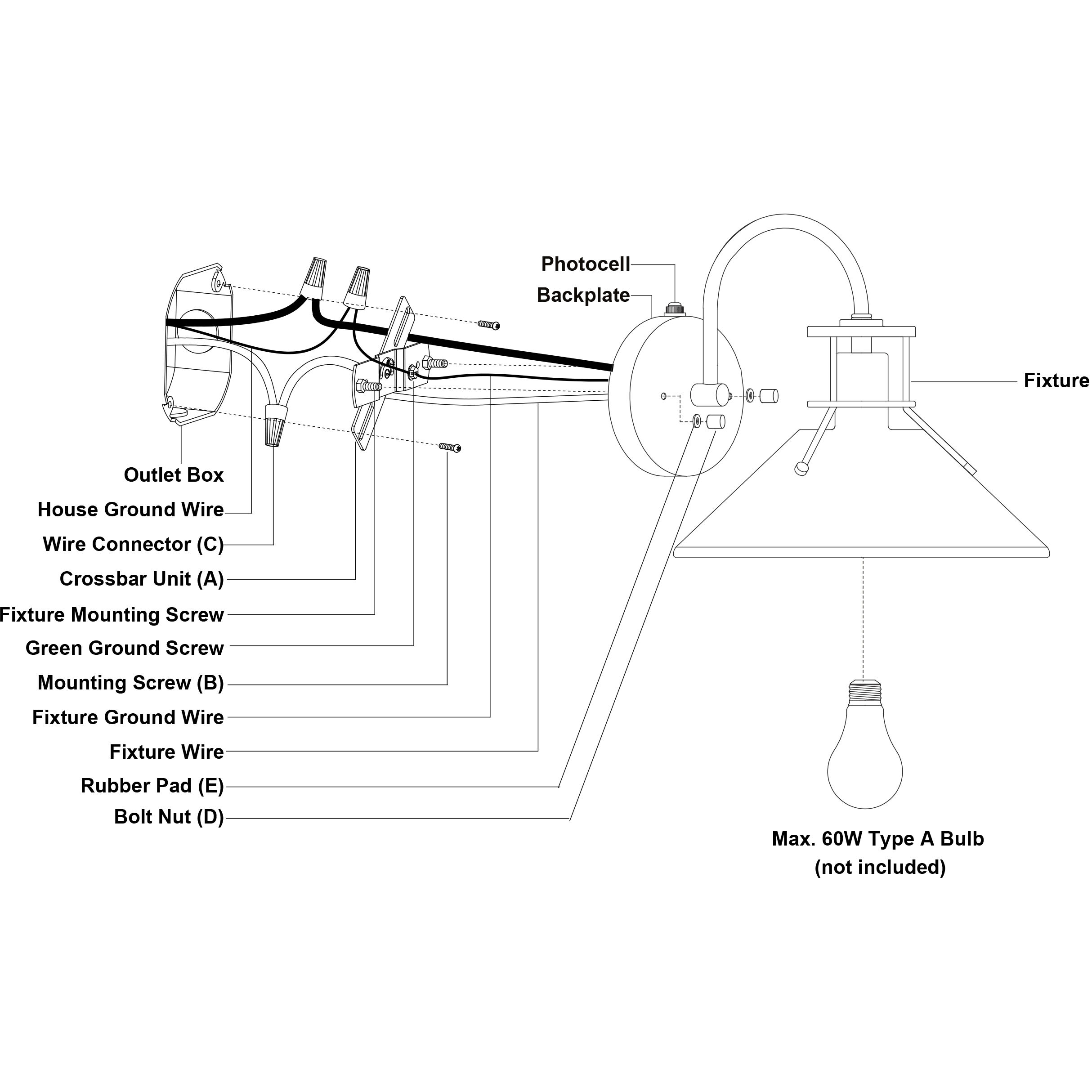 Photocell
Backplate
Fixture
Outlet Box
House Ground Wire
Wire Connector (C)
Crossbar Unit (A)
Fixture Mounting Screw
Green Ground Screw
Mounting Screw (B)
Fixture Ground Wire
Fixture Wire
Rubber Pad (E)
Bolt Nut (D)
Max. 60W Type A Bulb
(not included)