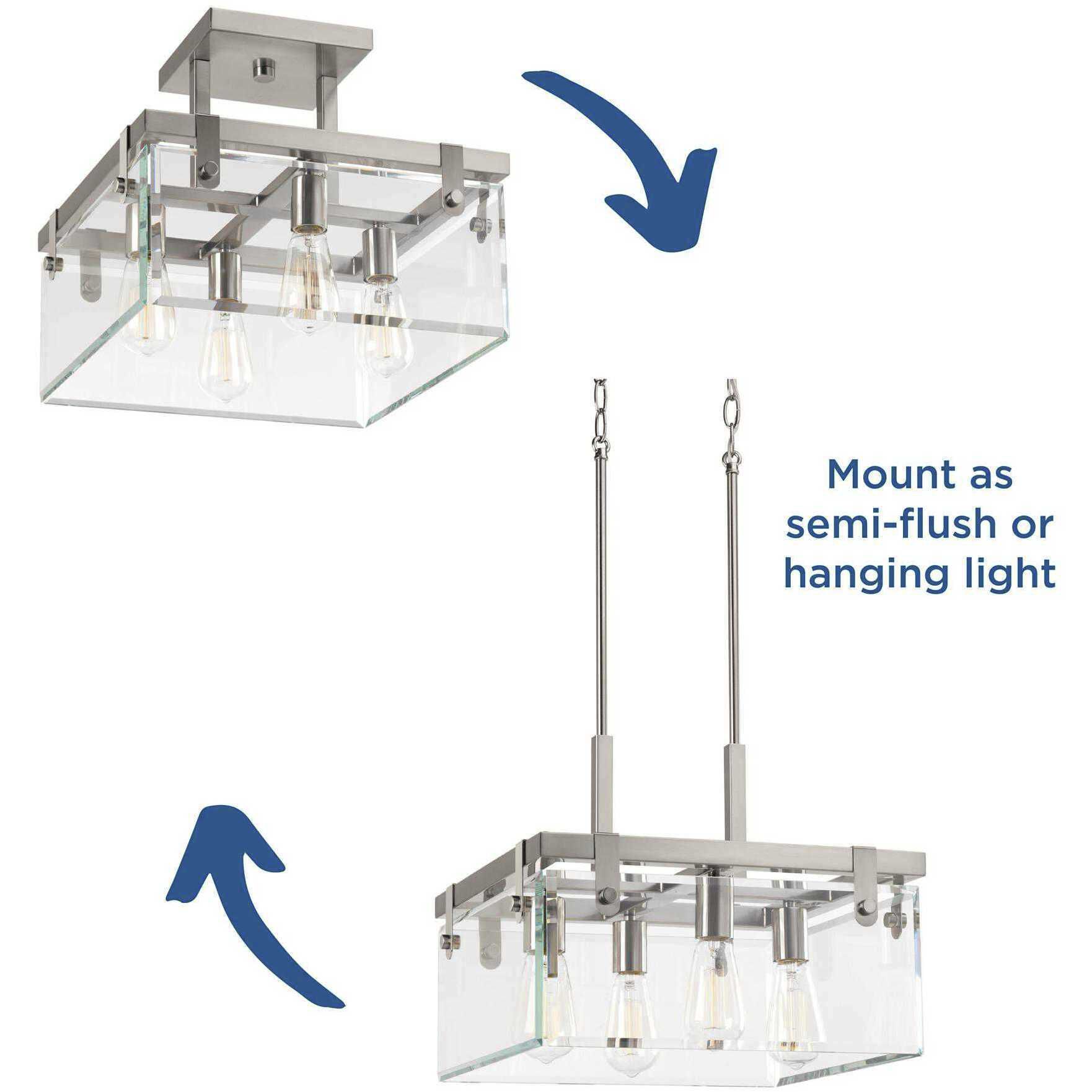 Mount as semi-flush or hanging light