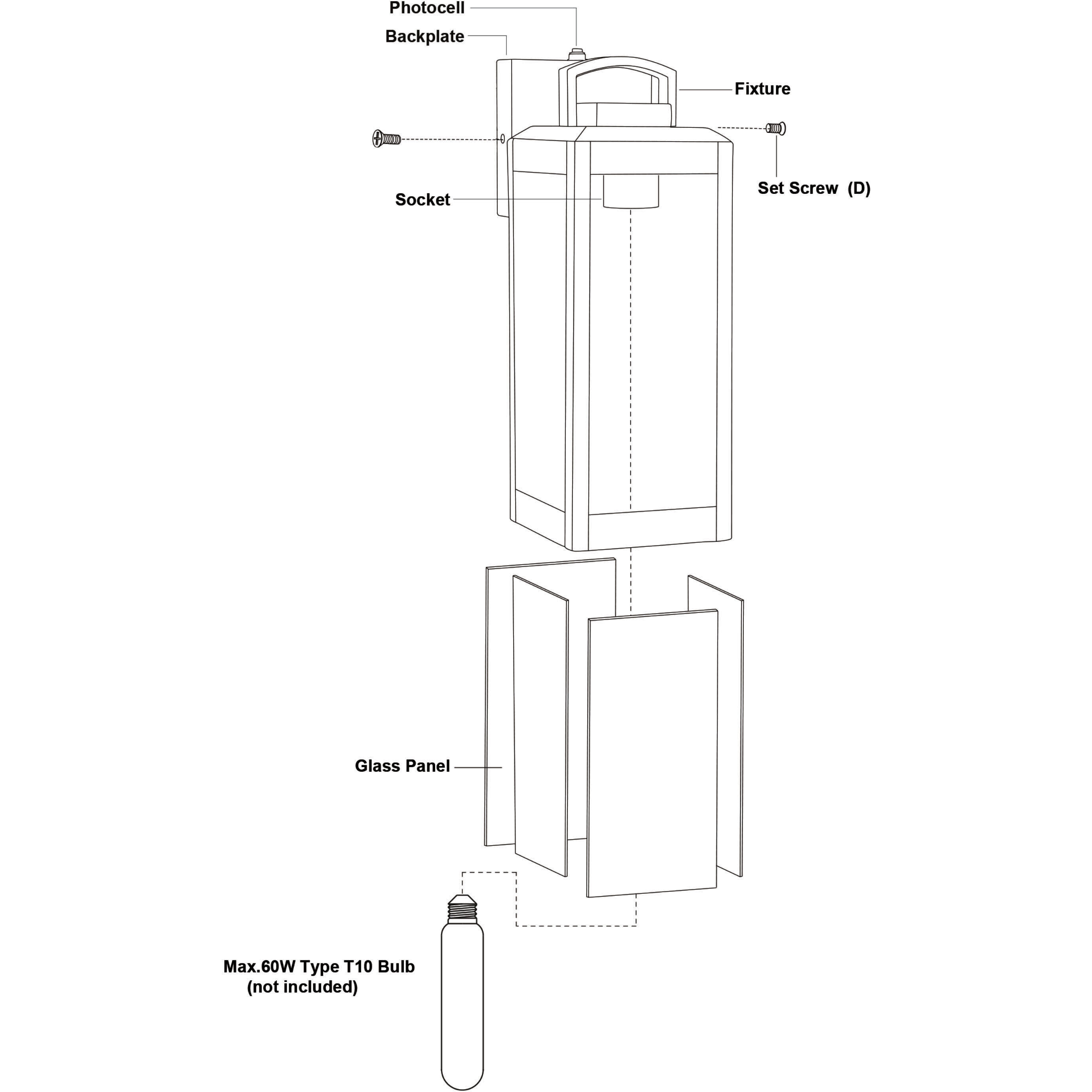 Photocell

Backplate

Fixture

Set Screw (D)

Socket

Glass Panel

Max.60W Type T10 Bulb
(not included)