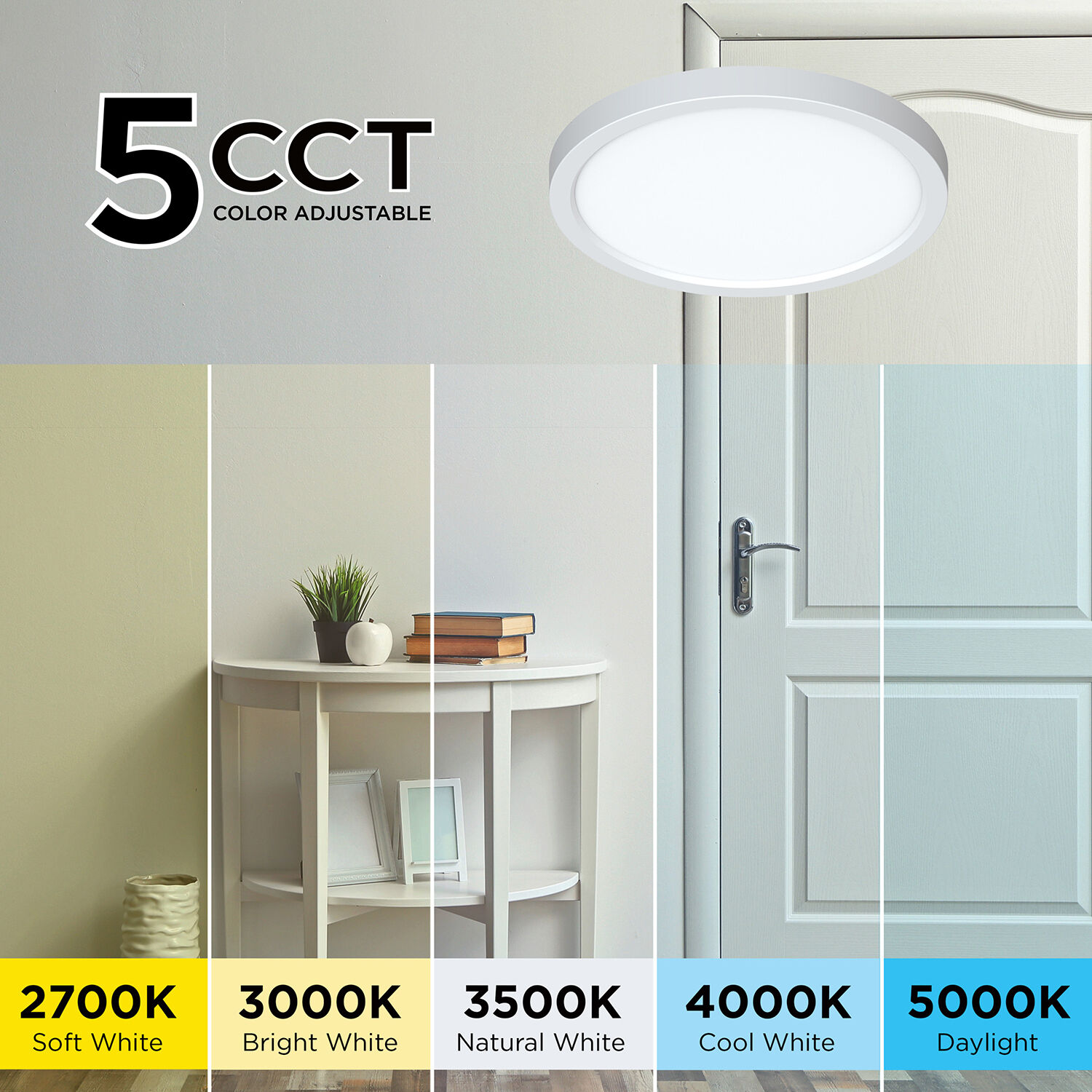 5 CCT
COLOR ADJUSTABLE

2700K
Soft White

3000K
Bright White

3500K
Natural White

4000K
Cool White

5000K
Daylight