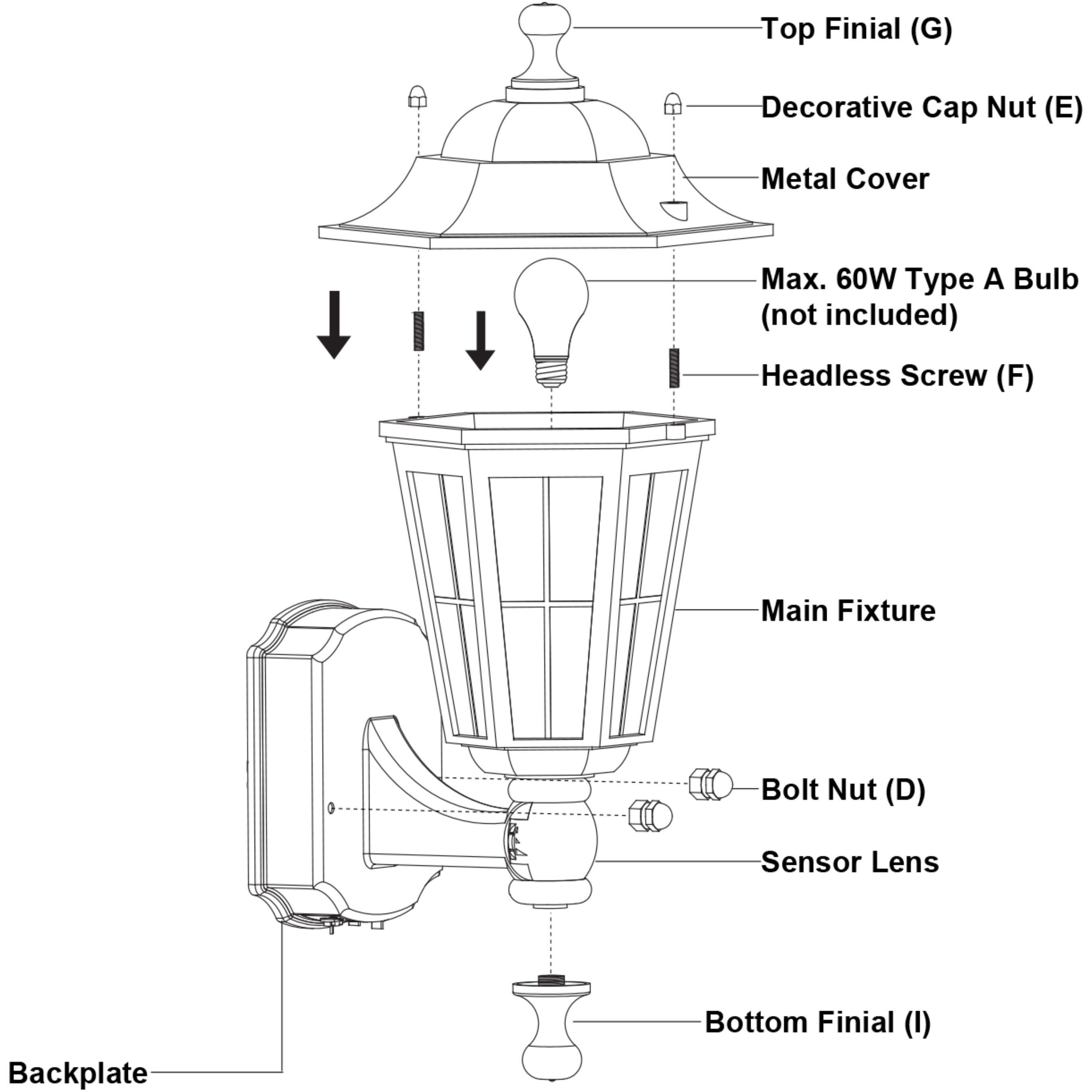 Top Finial (G)

Decorative Cap Nut (E)

Metal Cover

Max. 60W Type A Bulb (not included)

Headless Screw (F)

Main Fixture

Bolt Nut (D)

Sensor Lens

Bottom Finial (I)

Backplate