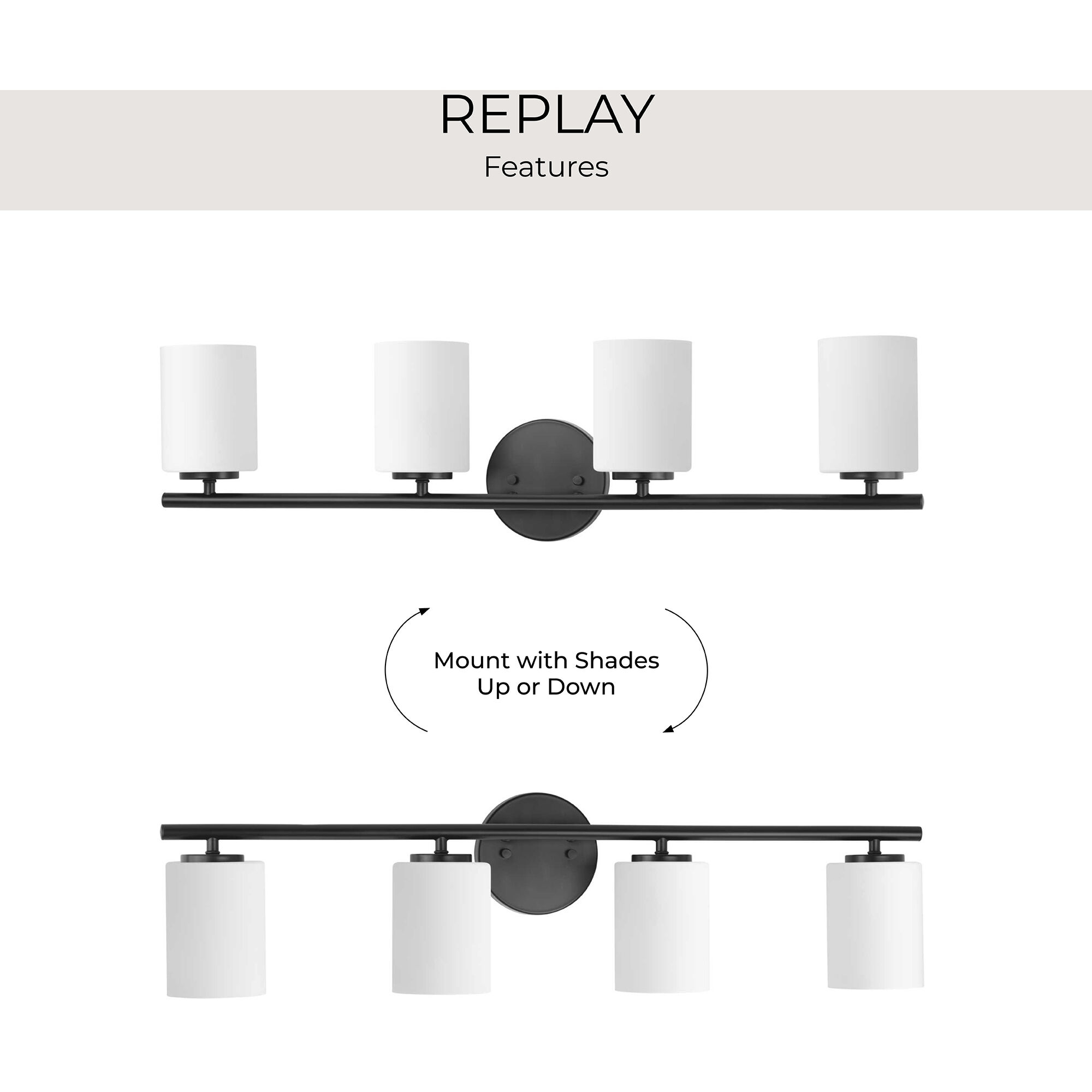 REPLAY
Features

Mount with Shades Up or Down