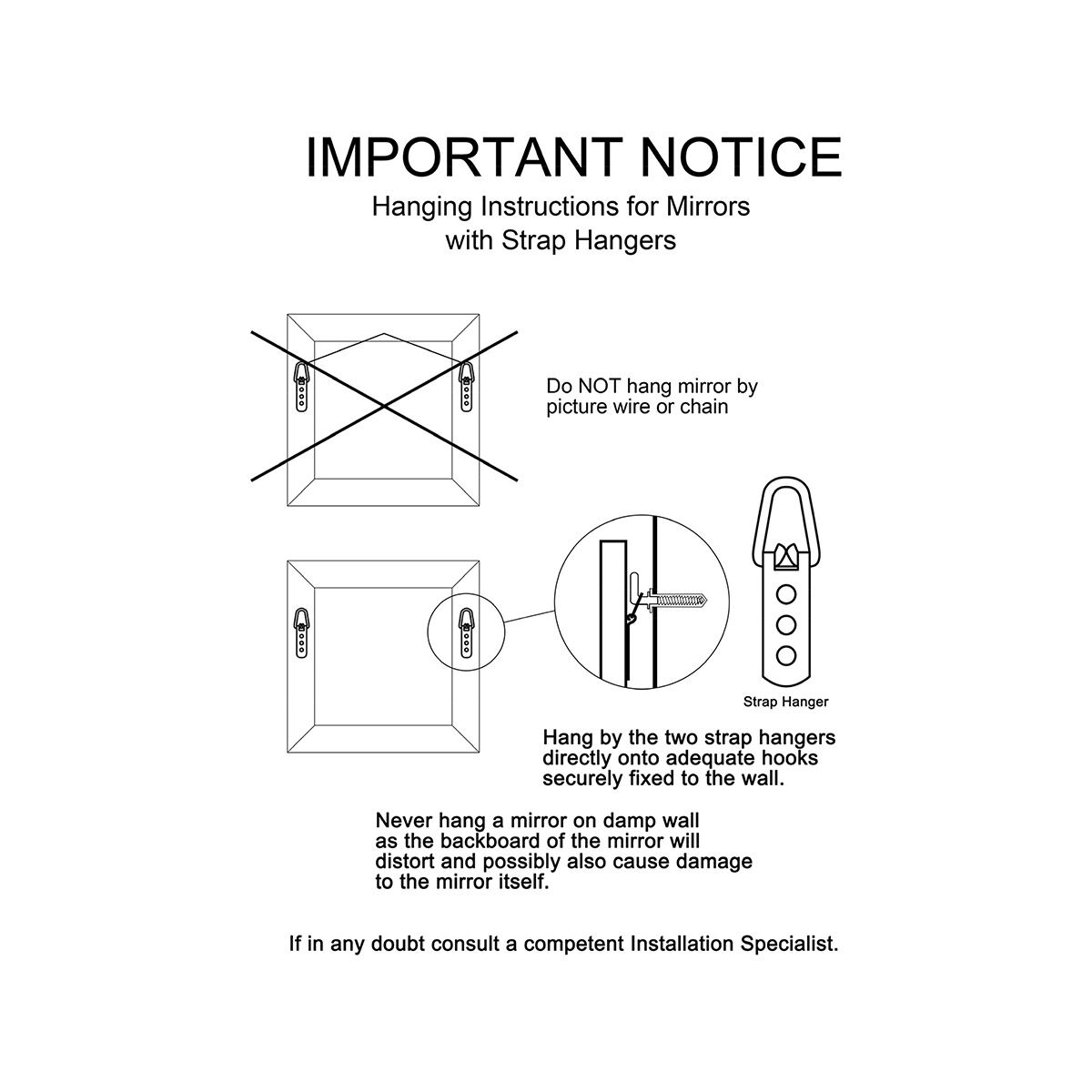 IMPORTANT NOTICE

Hanging Instructions for Mirrors with Strap Hangers

Do NOT hang mirror by picture wire or chain

Strap Hanger

Hang by the two strap hangers directly onto adequate hooks securely fixed to the wall.

Never hang a mirror on damp wall as the backboard of the mirror will distort and possibly also cause damage to the mirror itself.

If in any doubt consult a competent Installation Specialist.