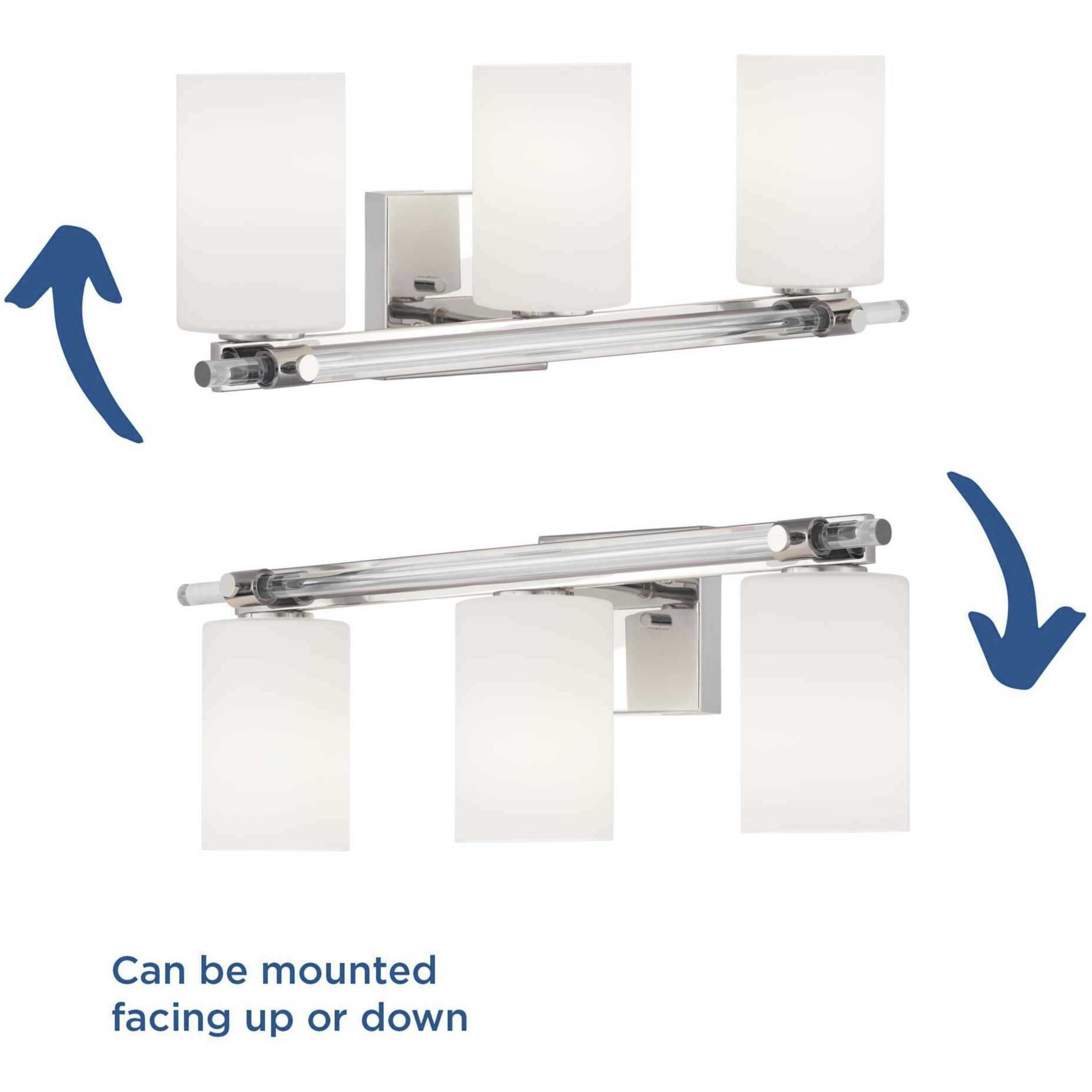 Can be mounted facing up or down