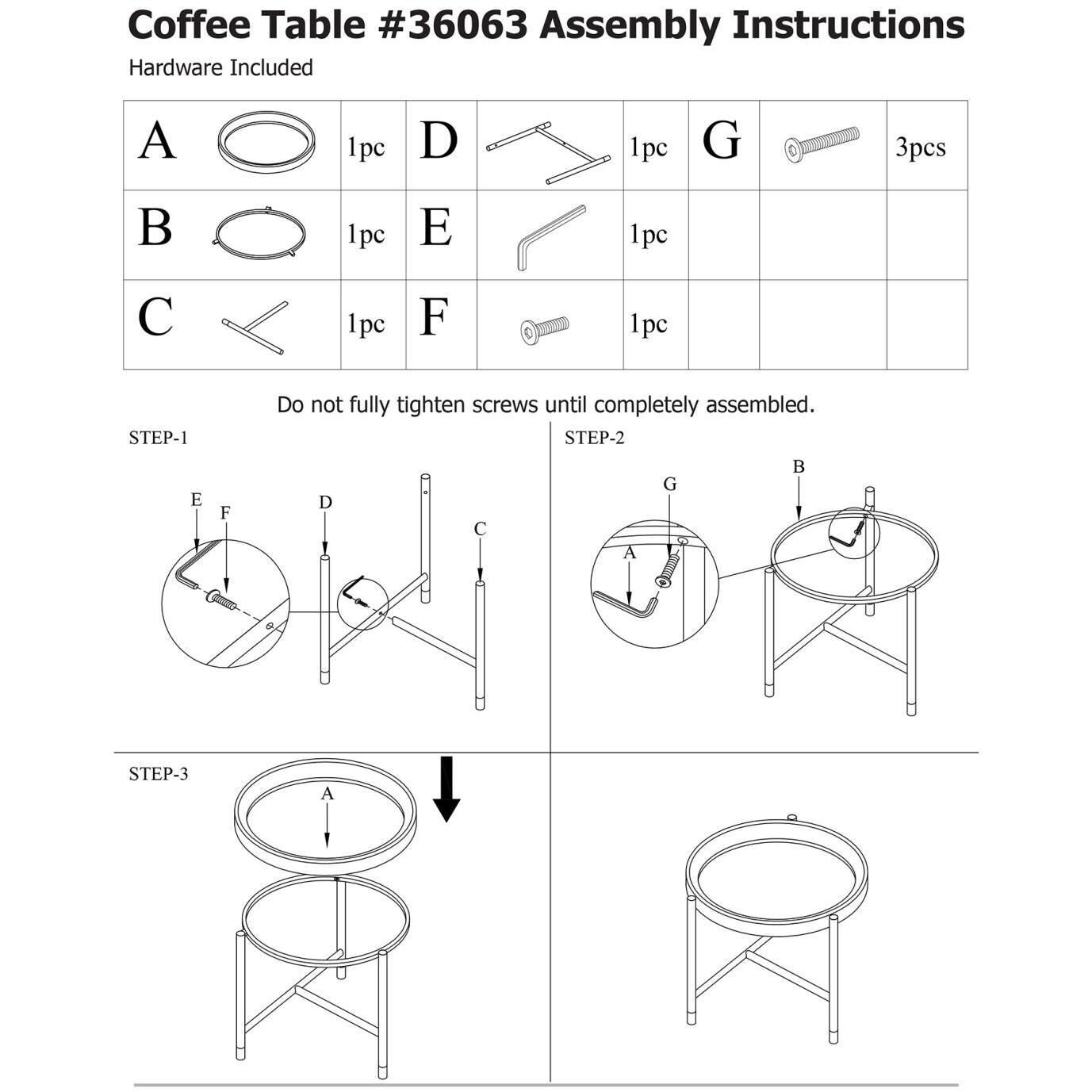 Coffee Table #36063 Assembly Instructions

Hardware Included

| A | | 1pc | D | | 1pc | G | | 3pcs |
|---|---|---|---|---|---|---|---|---|
| B | | 1pc | E | | 1pc | | | |
| C | | 1pc | F | | 1pc | | | |

Do not fully tighten screws until completely assembled.

STEP-1

E
F
D
C

STEP-2

G
B
A

STEP-3

A