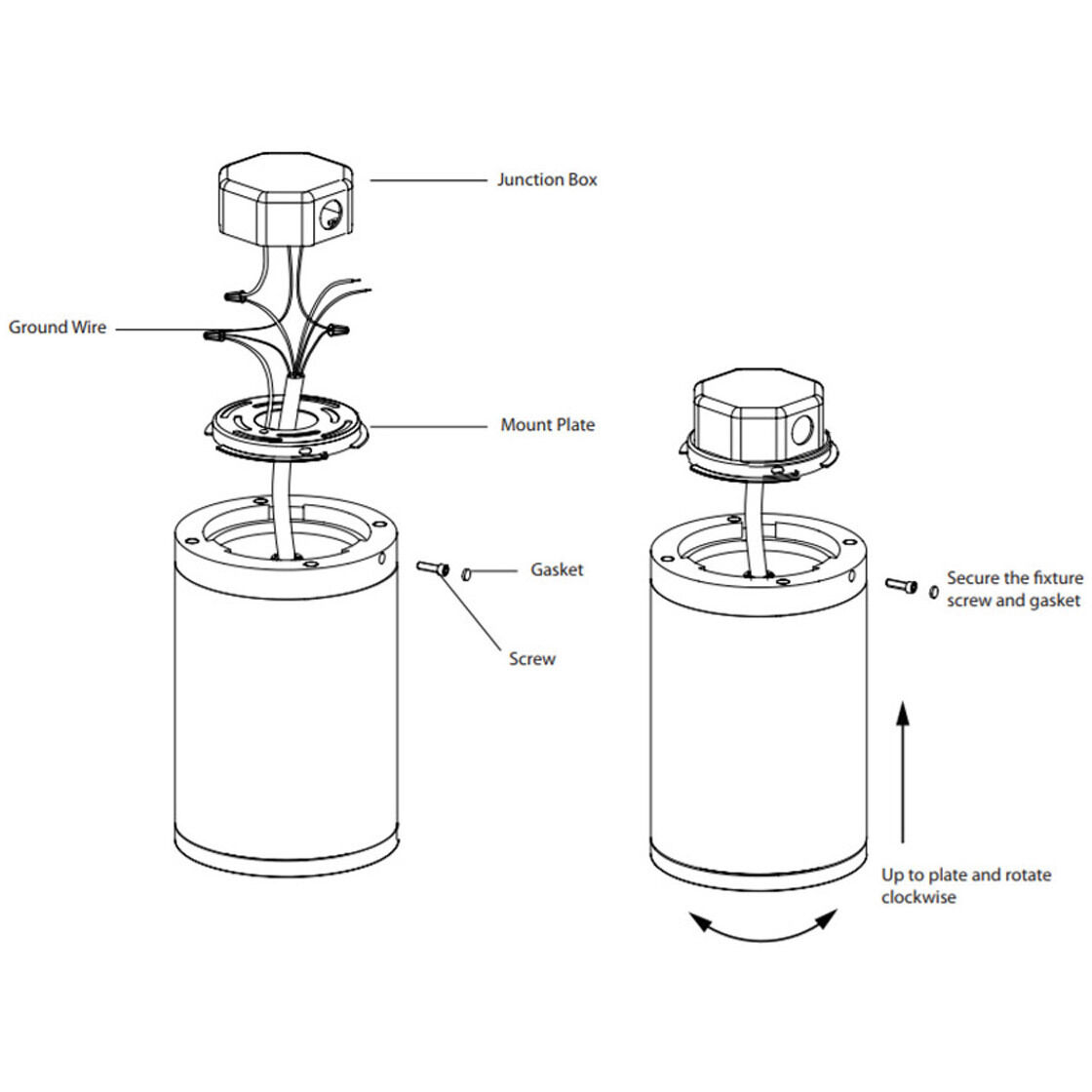 Junction Box

Ground Wire

Mount Plate

Gasket

Screw

Secure the fixture screw and gasket

Up to plate and rotate clockwise