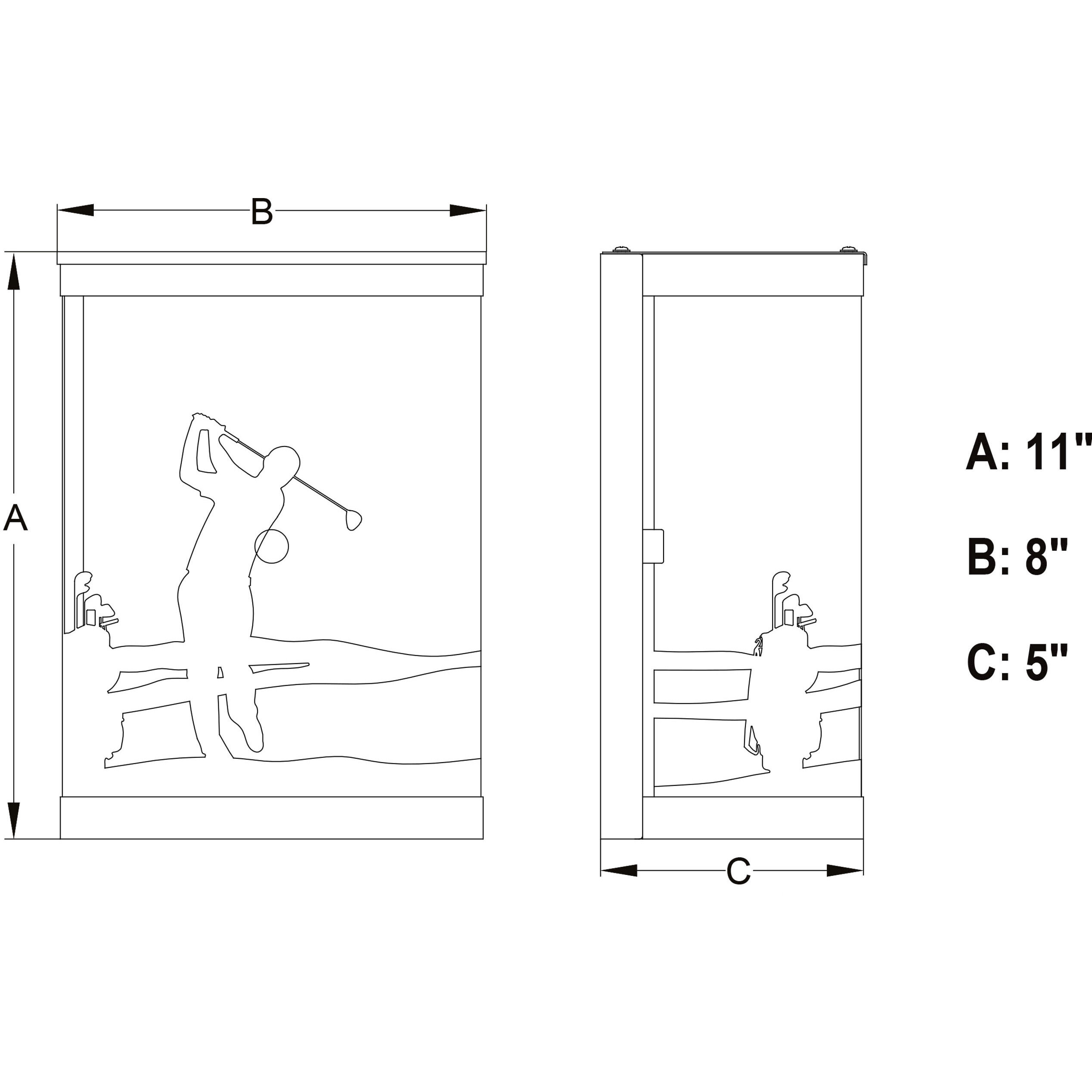 B

A

C

A: 11"

B: 8"

C: 5"