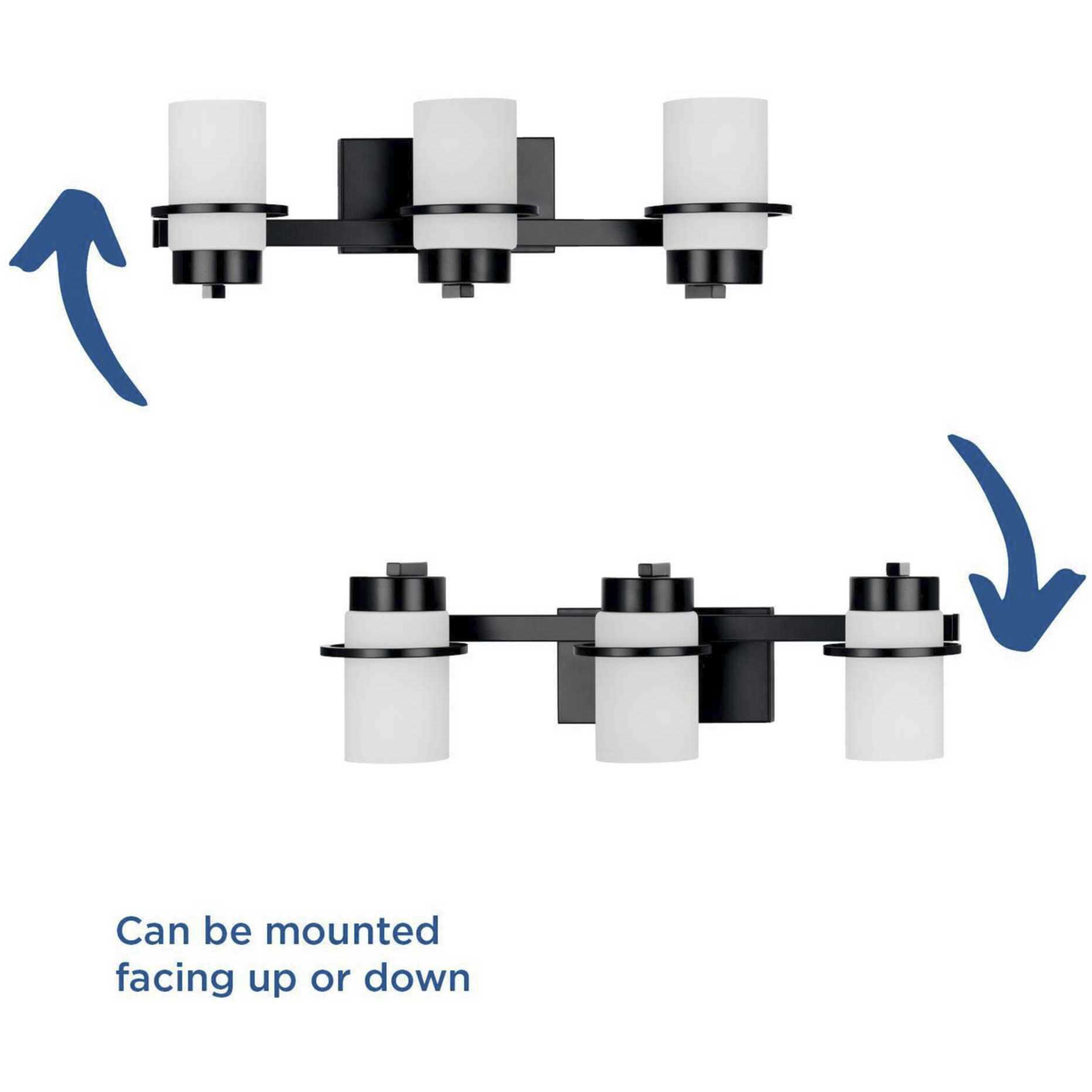 Can be mounted facing up or down