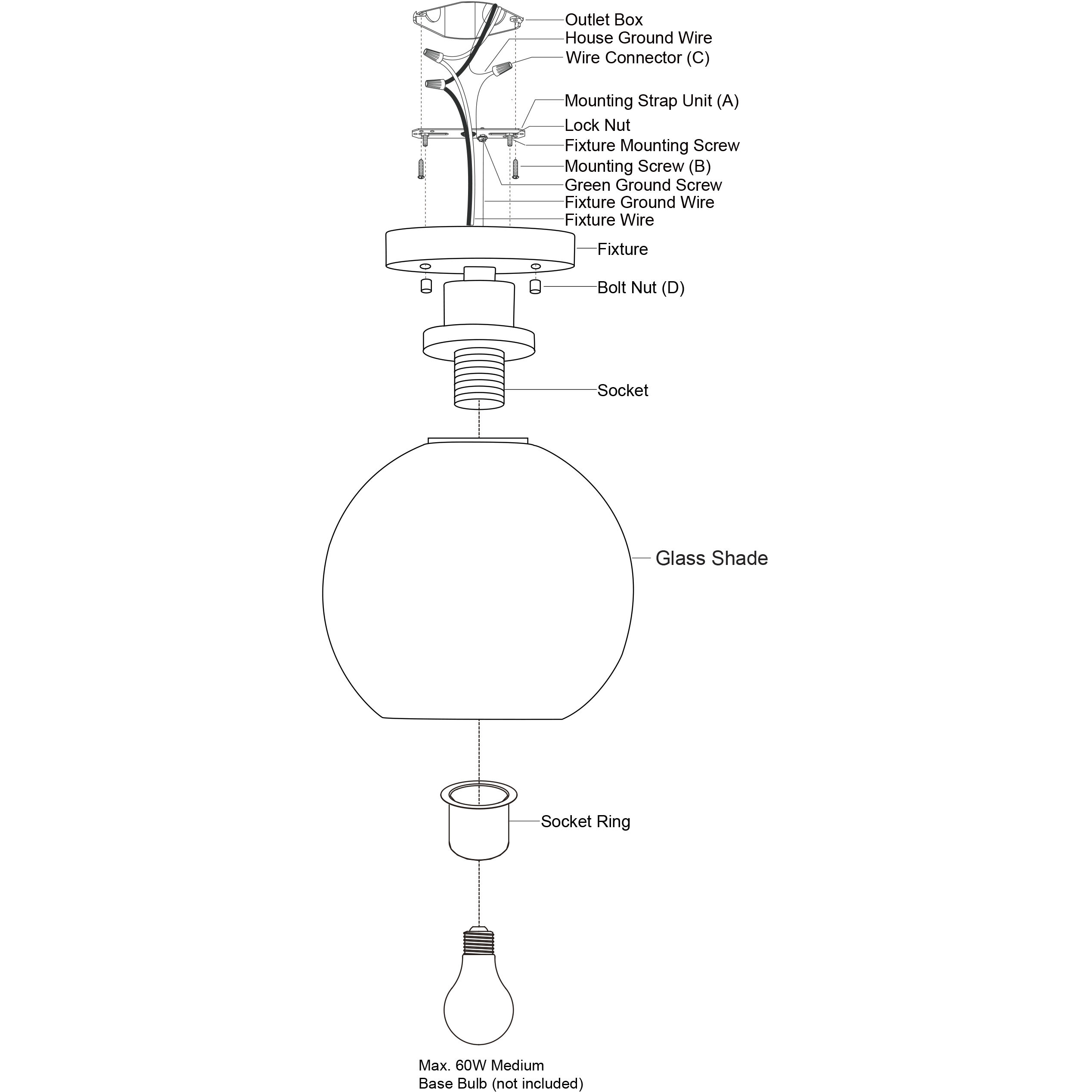 Outlet Box
House Ground Wire
Wire Connector (C)
Mounting Strap Unit (A)
Lock Nut
Fixture Mounting Screw
Mounting Screw (B)
Green Ground Screw
Fixture Ground Wire
Fixture Wire
Fixture
Bolt Nut (D)
Socket
Glass Shade
Socket Ring
Max. 60W Medium
Base Bulb (not included)