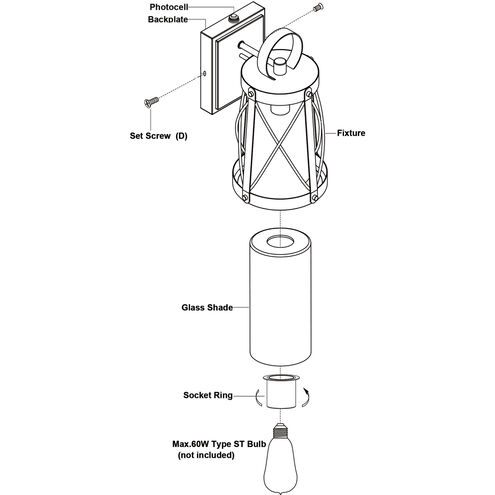 Photocell
Backplate
Set Screw (D)
Fixture
Glass Shade
Socket Ring
Max.60W Type ST Bulb
(not included)