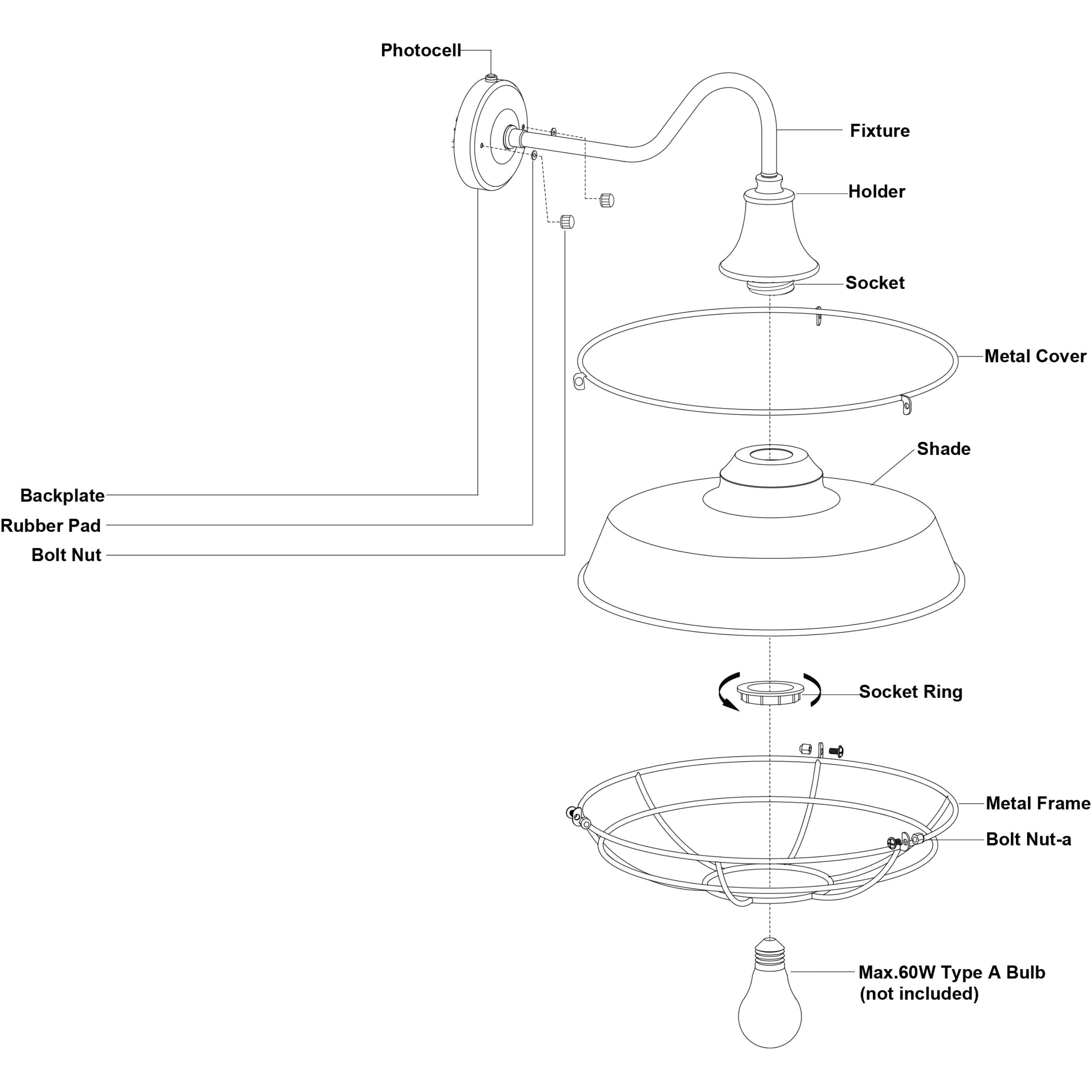 Photocell

Fixture

Holder

Socket

Metal Cover

Shade

Backplate

Rubber Pad

Bolt Nut

Socket Ring

Metal Frame

Bolt Nut-a

Max.60W Type A Bulb
(not included)