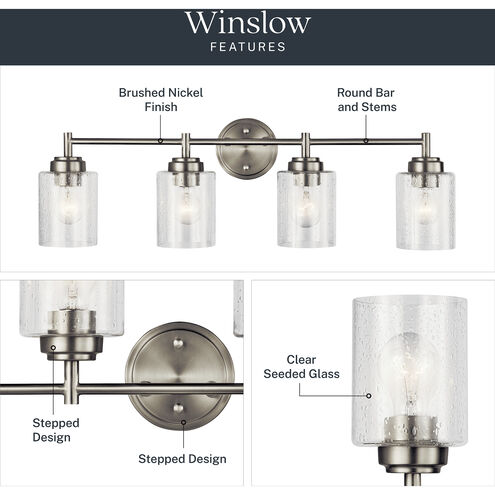 Winslow
FEATURES

Brushed Nickel Finish

Round Bar and Stems

Stepped Design

Stepped Design

Clear Seeded Glass