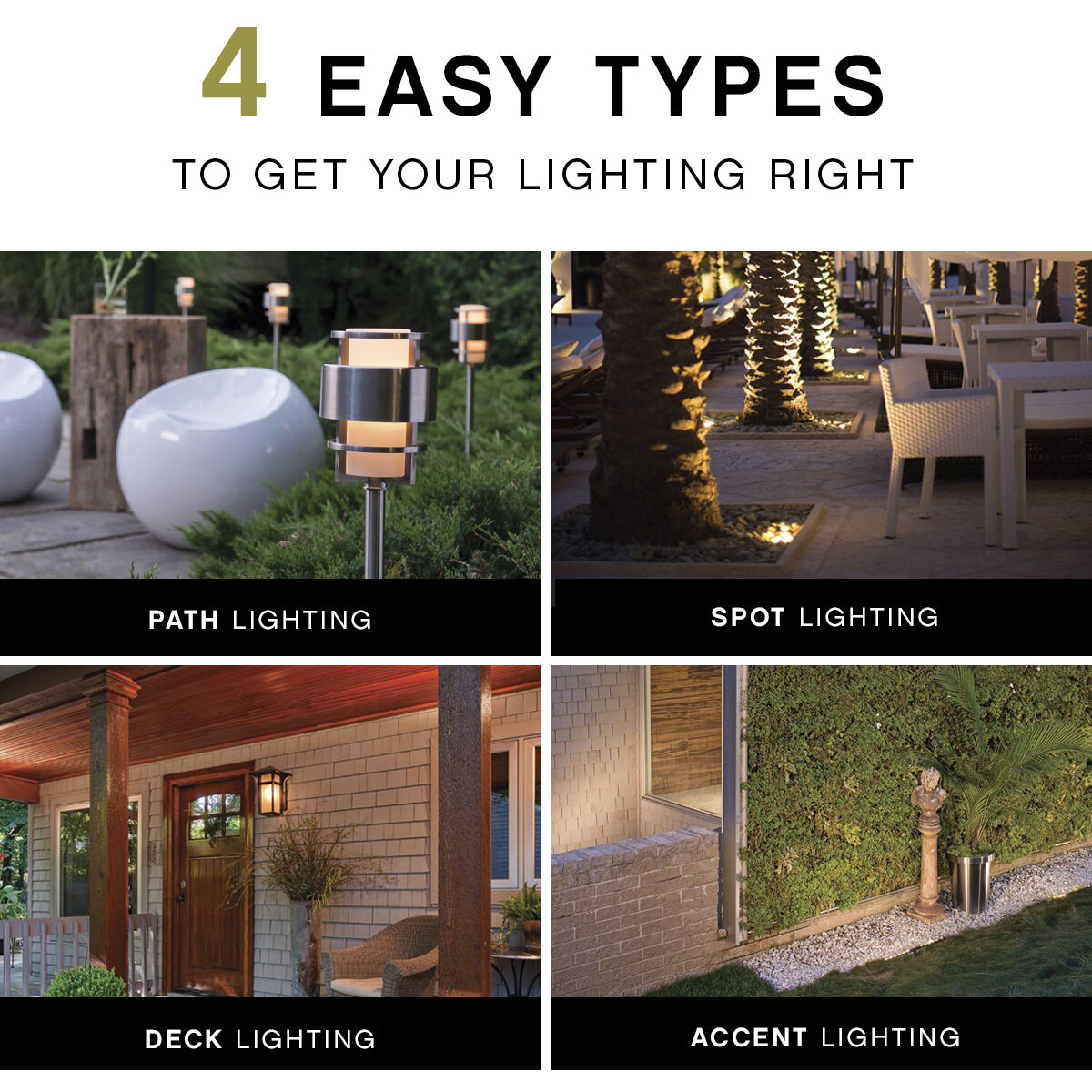 4 EASY TYPES
TO GET YOUR LIGHTING RIGHT

PATH LIGHTING

SPOT LIGHTING

DECK LIGHTING

ACCENT LIGHTING