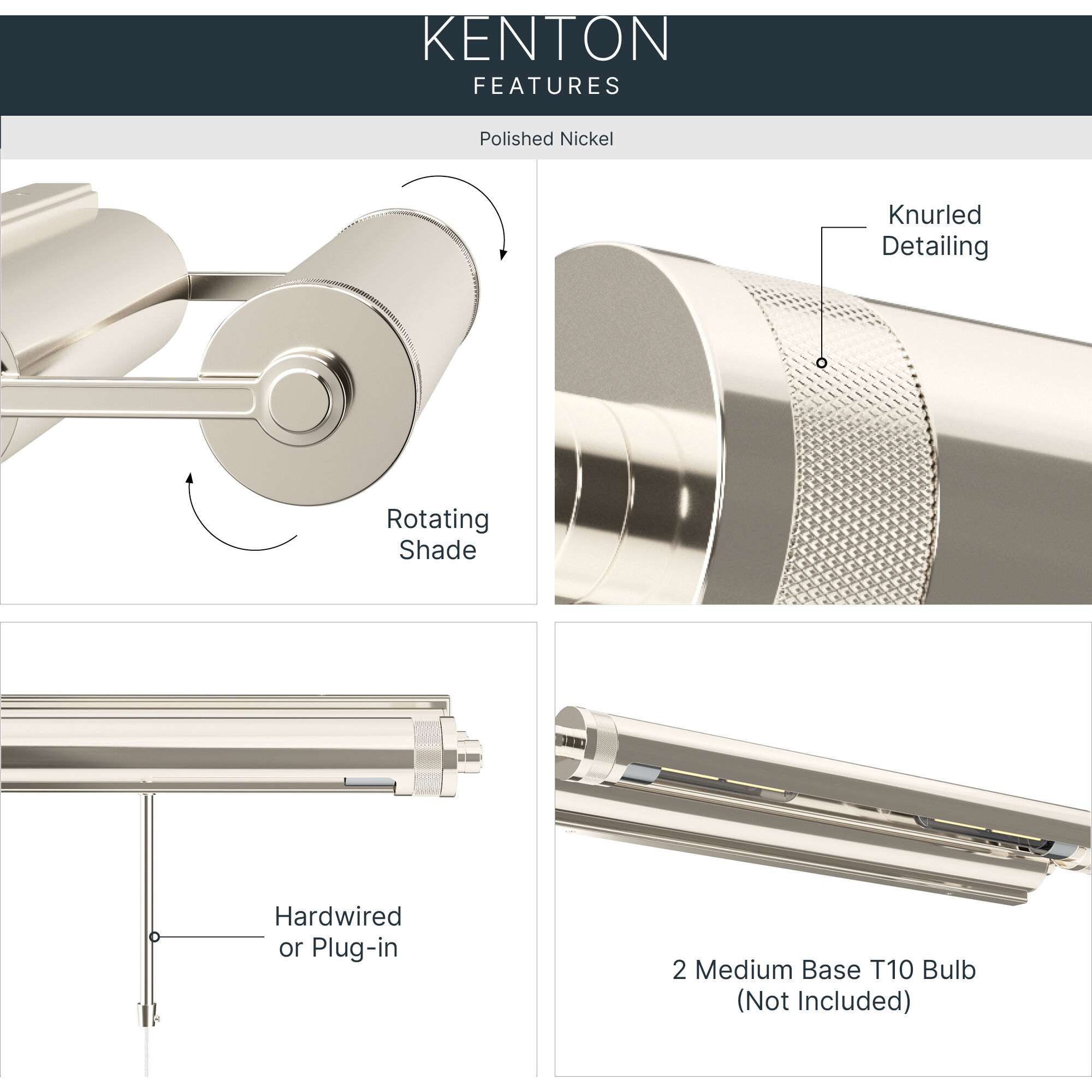 KENTON
FEATURES

Polished Nickel

Rotating Shade

Knurled Detailing

Hardwired or Plug-in

2 Medium Base T10 Bulb (Not Included)