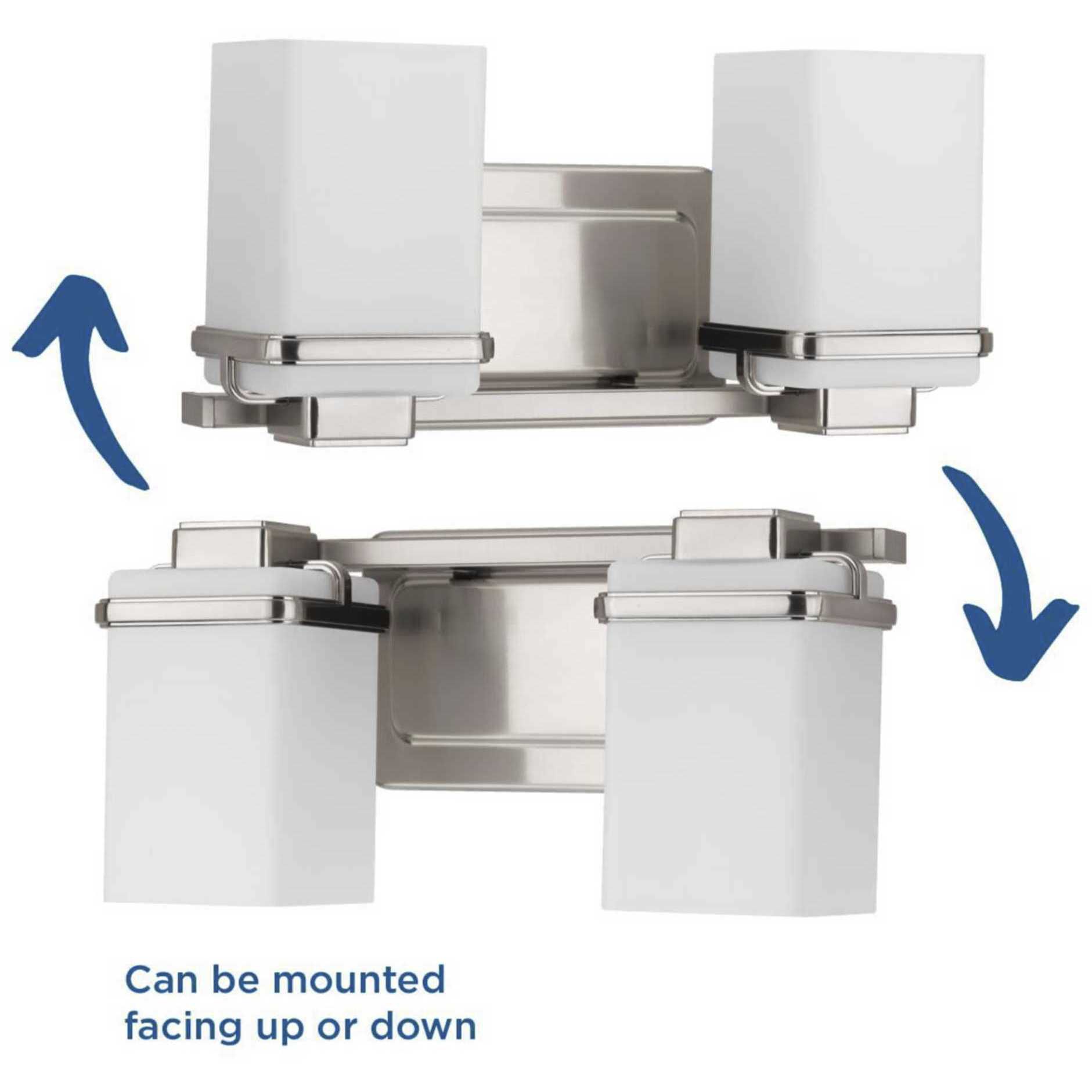 Can be mounted facing up or down