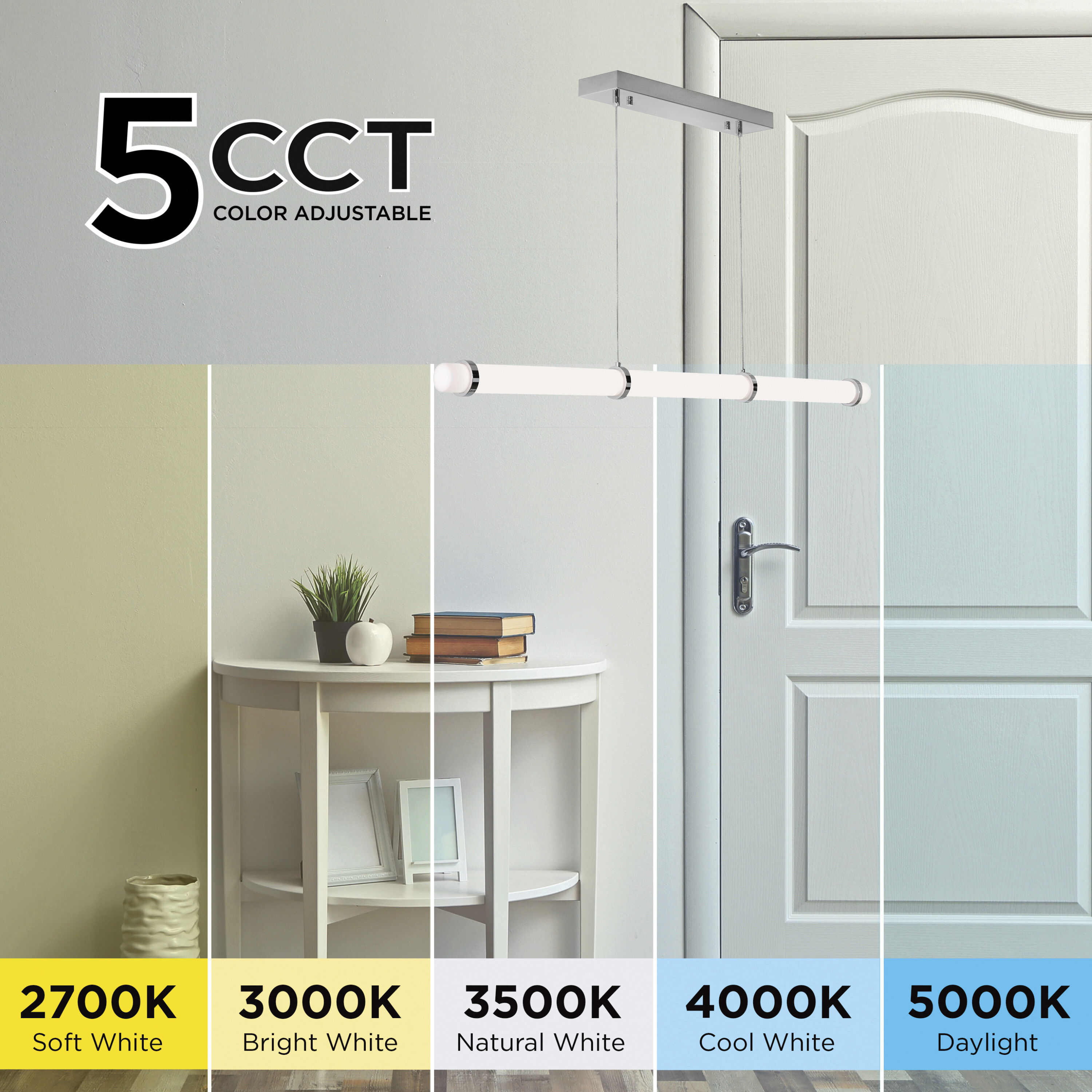 5 CCT
COLOR ADJUSTABLE

2700K
Soft White

3000K
Bright White

3500K
Natural White

4000K
Cool White

5000K
Daylight