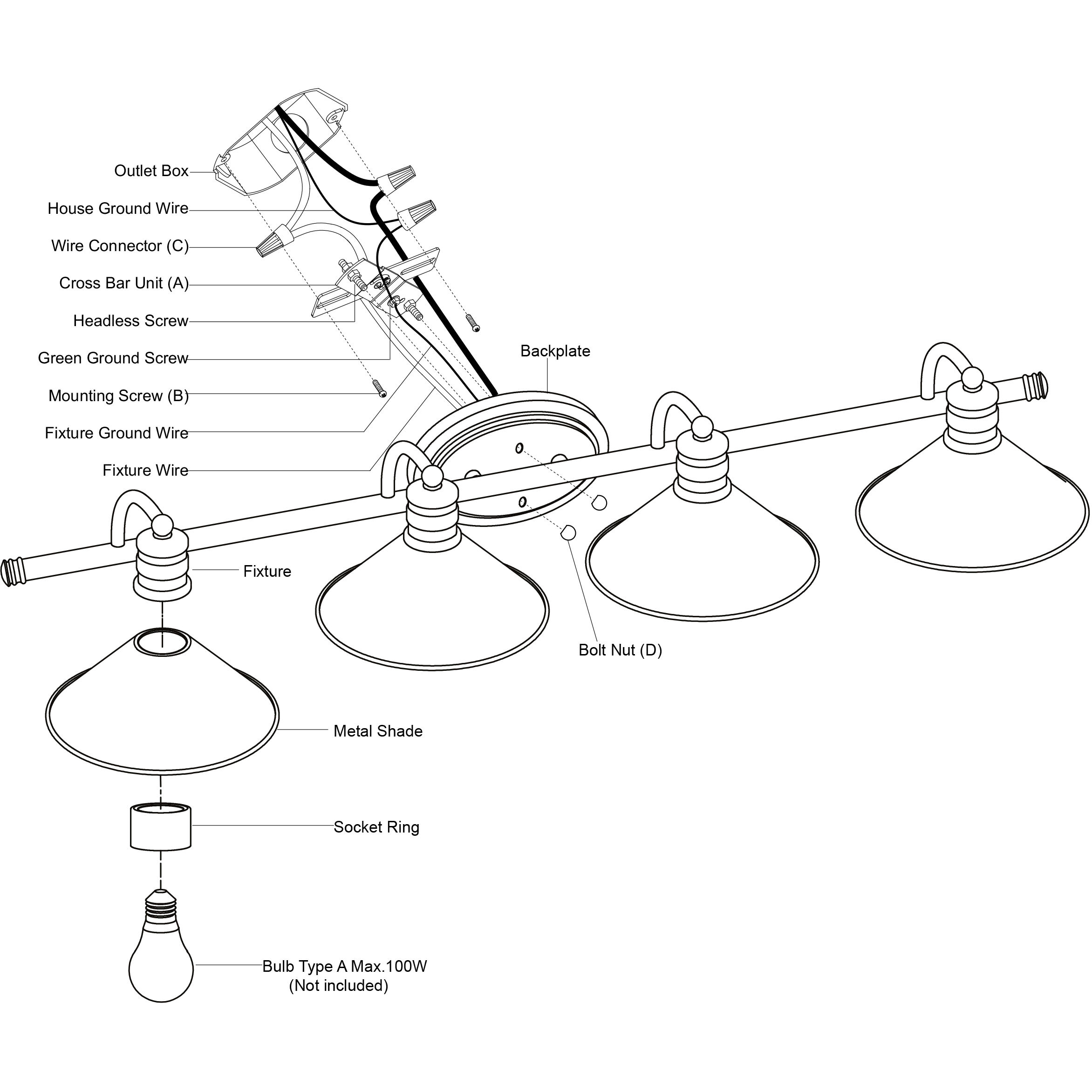 Outlet Box

House Ground Wire

Wire Connector (C)

Cross Bar Unit (A)

Headless Screw

Green Ground Screw

Mounting Screw (B)

Fixture Ground Wire

Fixture Wire

Backplate

Fixture

Bolt Nut (D)

Metal Shade

Socket Ring

Bulb Type A Max.100W
(Not included)