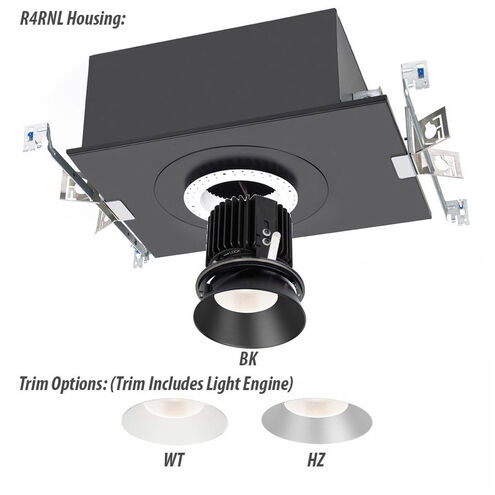 R4RNL Housing:

BK

Trim Options: (Trim Includes Light Engine)

WT

HZ