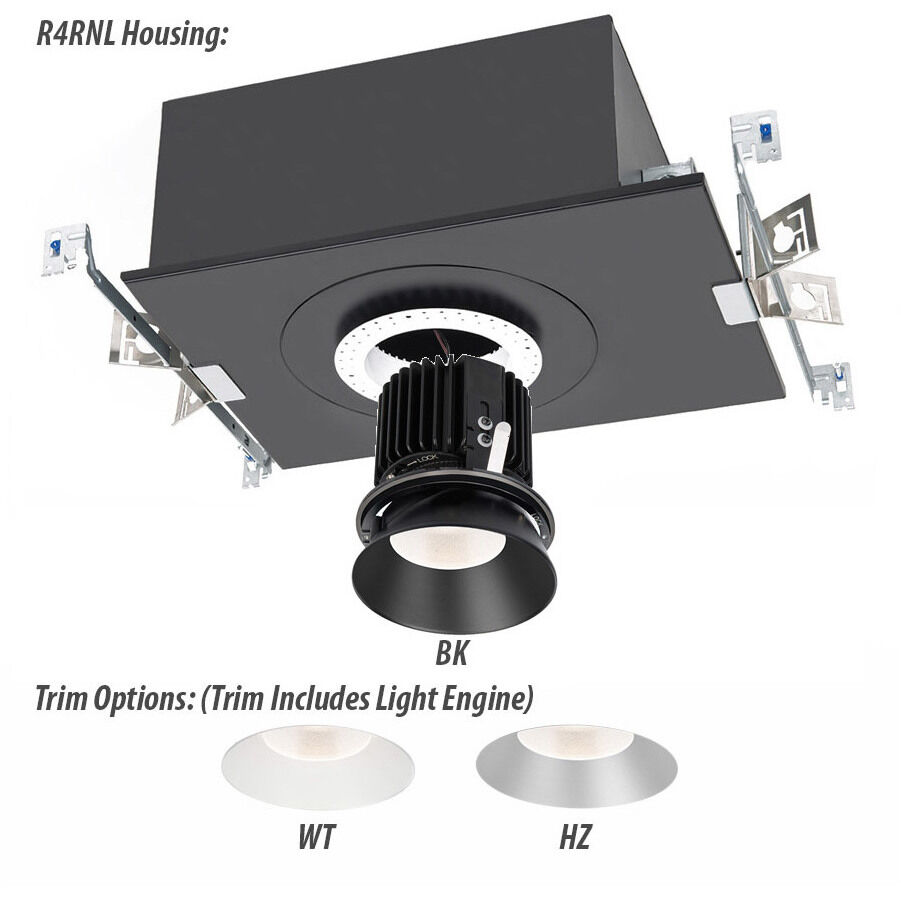 R4RNL Housing:

LOCK

BK

Trim Options: (Trim Includes Light Engine)

WT

HZ