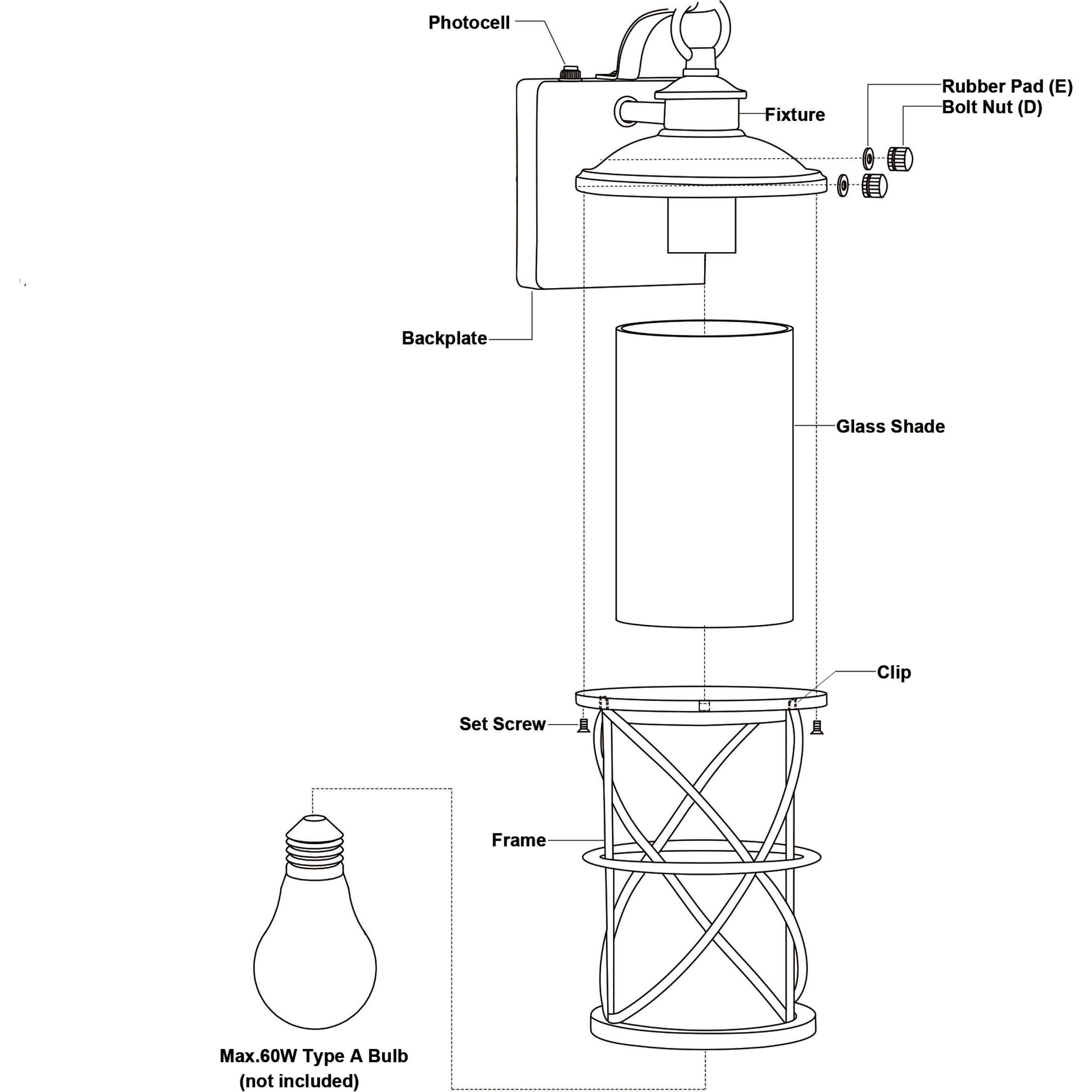 Photocell

Rubber Pad (E)
Bolt Nut (D)

Fixture

Backplate

Glass Shade

Clip

Set Screw

Frame

Max.60W Type A Bulb
(not included)