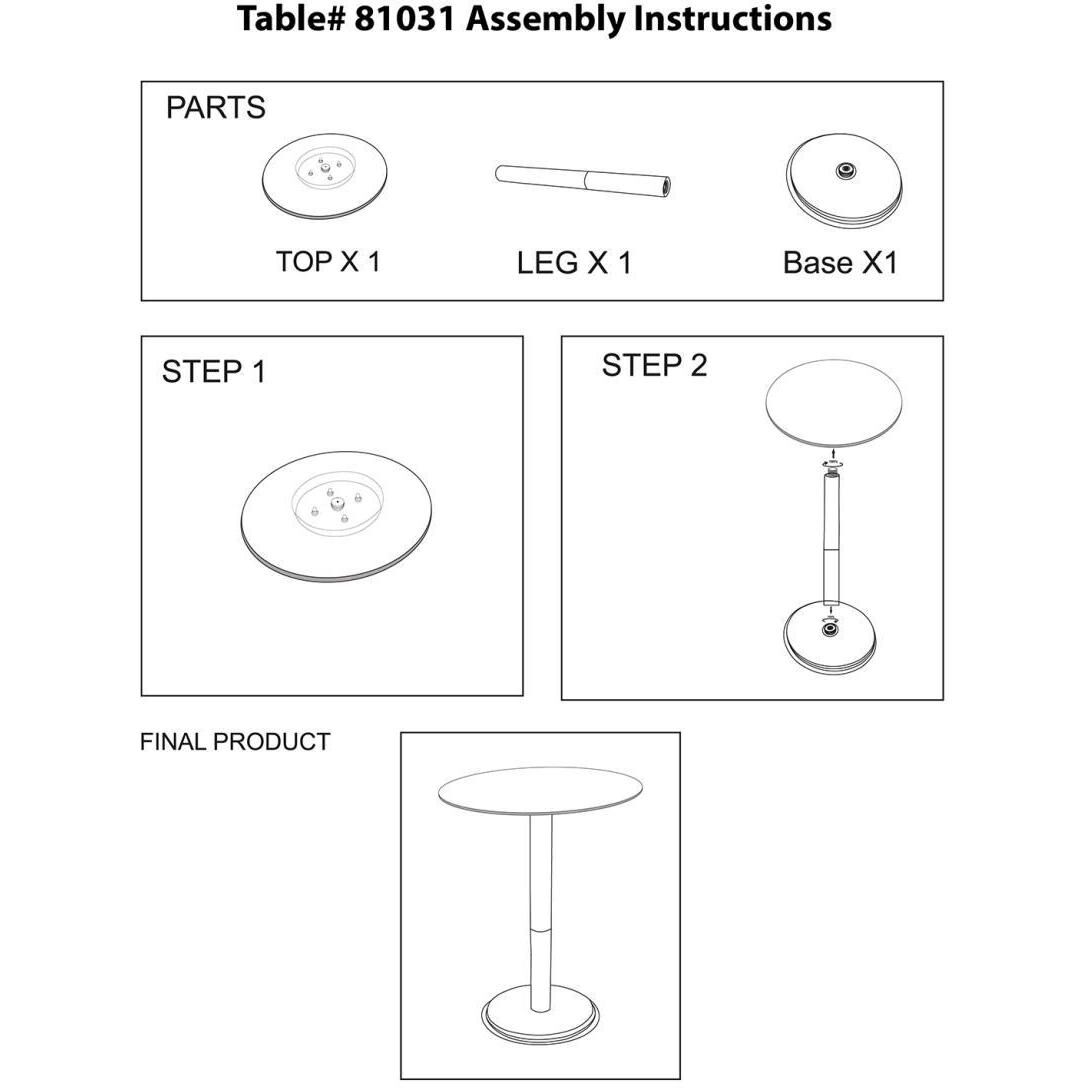 Table# 81031 Assembly Instructions

PARTS

TOP X 1

LEG X 1

Base X1

STEP 1

STEP 2

FINAL PRODUCT