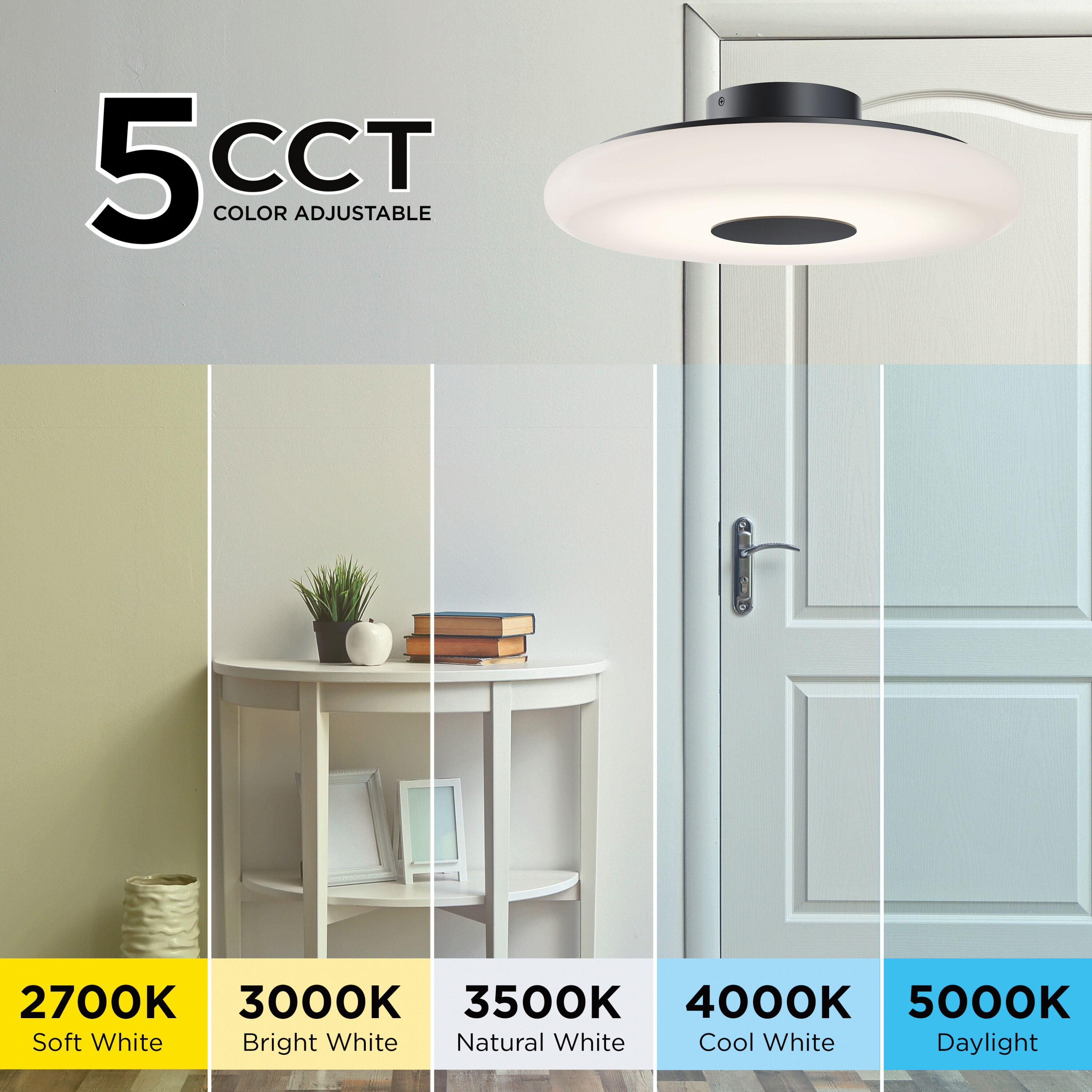 5 CCT
COLOR ADJUSTABLE

2700K
Soft White

3000K
Bright White

3500K
Natural White

4000K
Cool White

5000K
Daylight