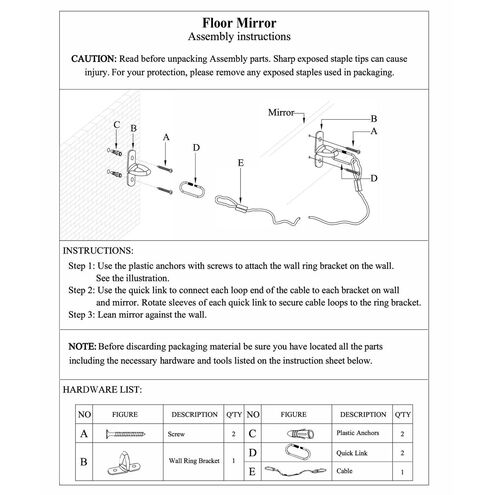 Floor Mirror
Assembly instructions

CAUTION: Read before unpacking Assembly parts. Sharp exposed staple tips can cause injury. For your protection, please remove any exposed staples used in packaging.

C B A D E

Mirror B A D

INSTRUCTIONS:
Step 1: Use the plastic anchors with screws to attach the wall ring bracket on the wall. See the illustration.
Step 2: Use the quick link to connect each loop end of the cable to each bracket on wall and mirror. Rotate sleeves of each quick link to secure cable loops to the ring bracket.
Step 3: Lean mirror against the wall.

NOTE: Before discarding packaging material be sure you have located all the parts including the necessary hardware and tools listed on the instruction sheet below.

HARDWARE LIST:

| NO | FIGURE | DESCRIPTION | QTY | NO | FIGURE | DESCRIPTION | QTY |
|---|---|---|---|---|---|---|---|
| A | | Screw | 2 | C | | Plastic Anchors | 2 |
| B | | Wall Ring Bracket | 1 | D | | Quick Link | 2 |
| | | | | E | | Cable | 1 |