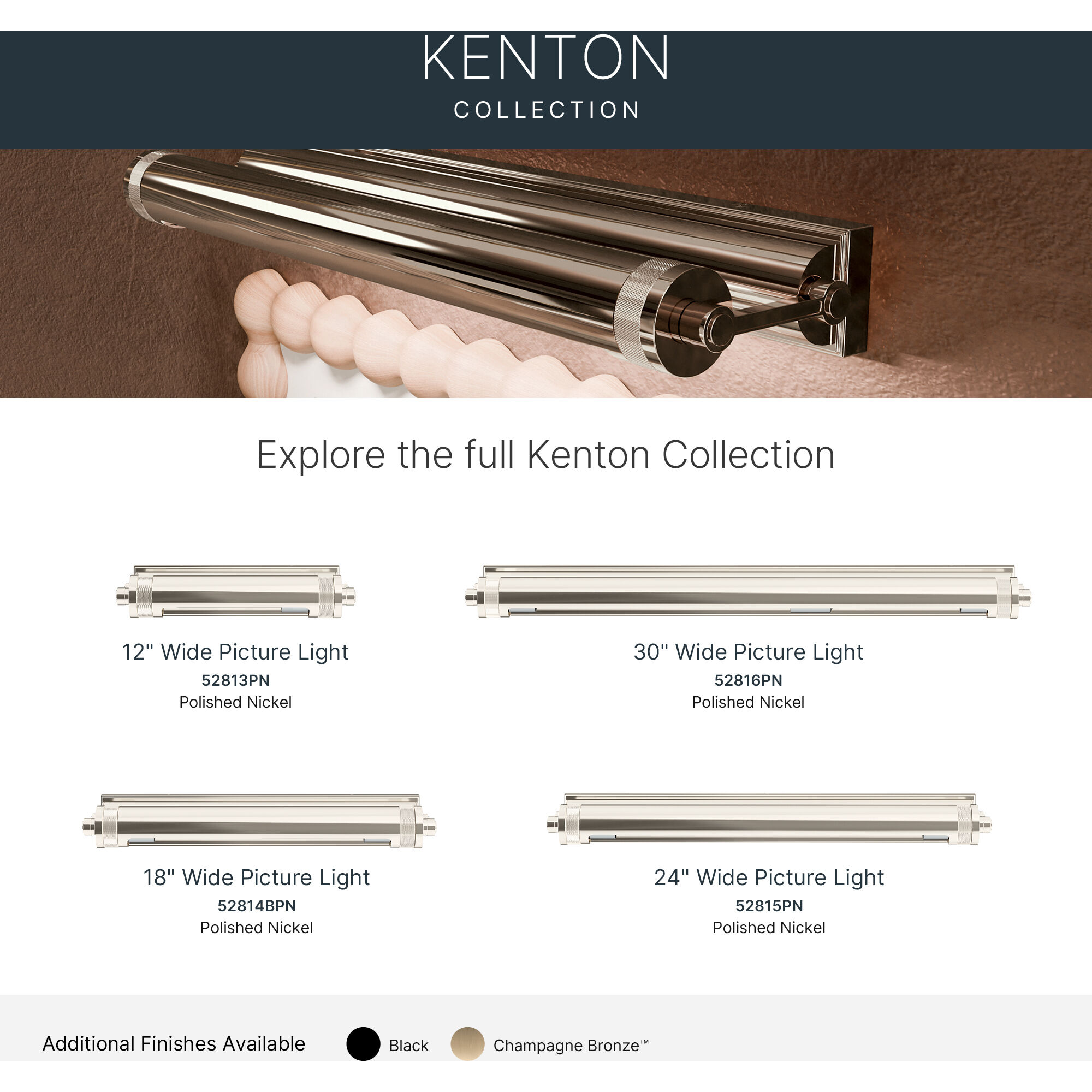 KENTON
COLLECTION

Explore the full Kenton Collection

12" Wide Picture Light
52813PN
Polished Nickel

30" Wide Picture Light
52816PN
Polished Nickel

18" Wide Picture Light
52814BPN
Polished Nickel

24" Wide Picture Light
52815PN
Polished Nickel

Additional Finishes Available
Black
Champagne Bronze™