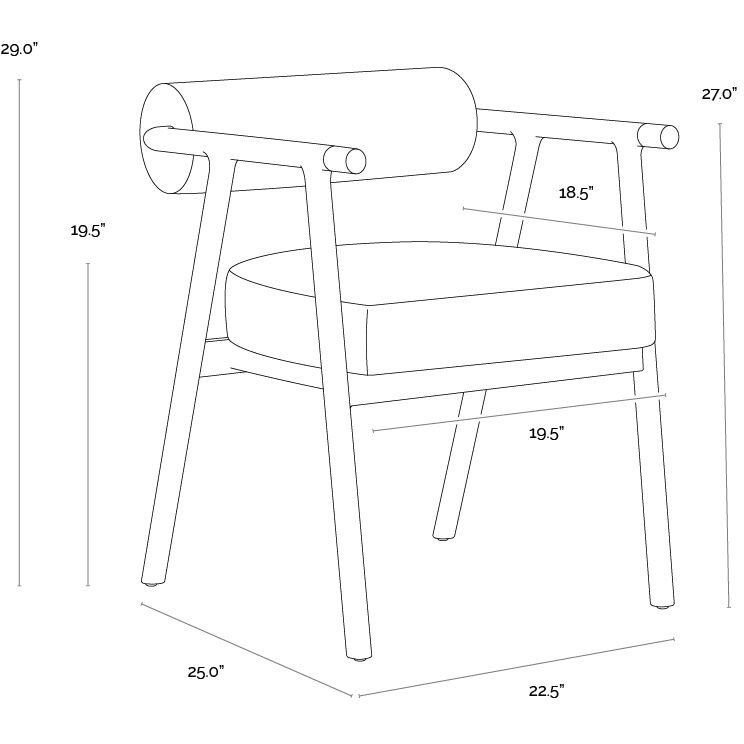 29.0"

27.0"

18.5"

19.5"

19.5"

25.0"

22.5"