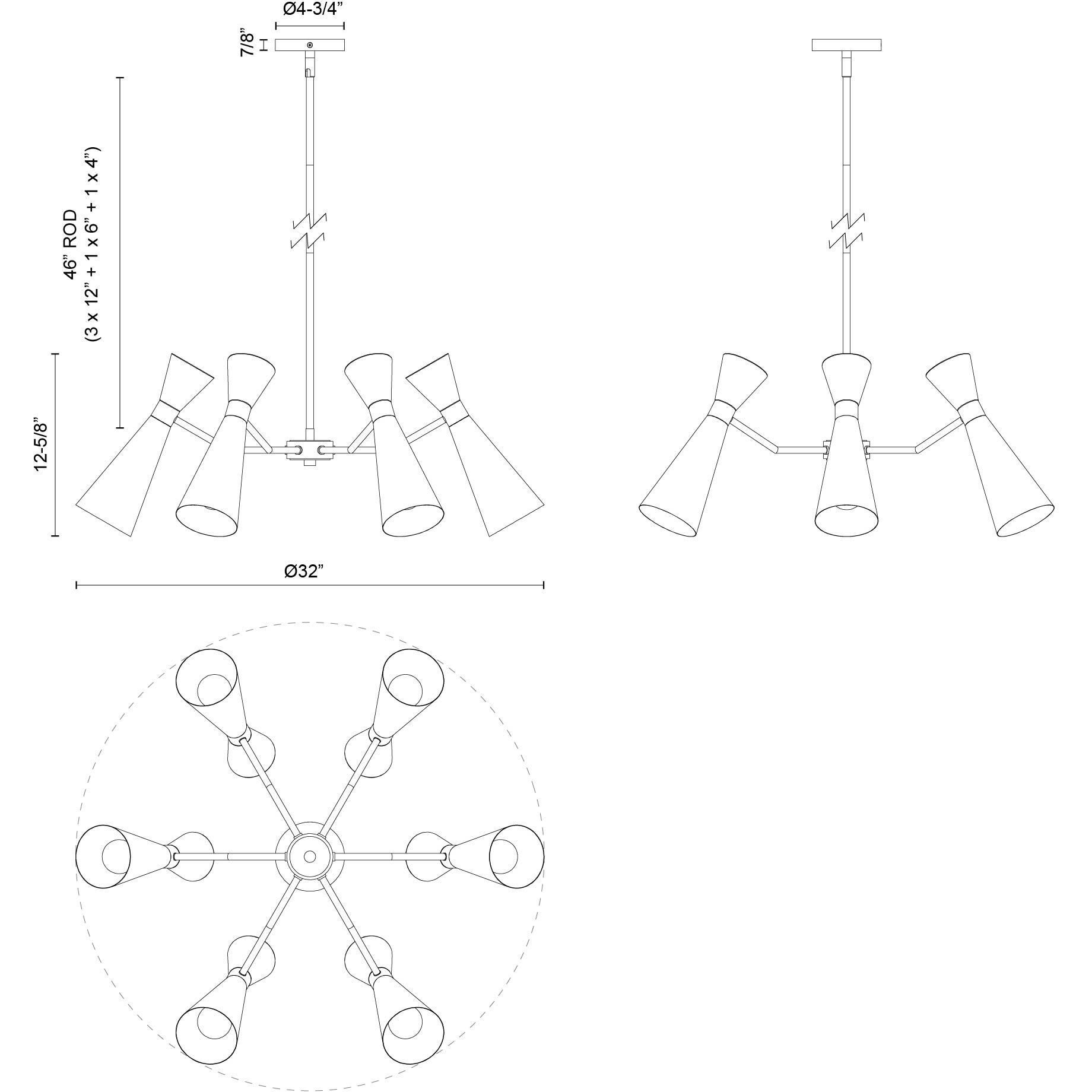 Ø4-3/4”

7/8”

46” ROD
(3 x 12” + 1 x 6” + 1 x 4”)

12-5/8”

Ø32”