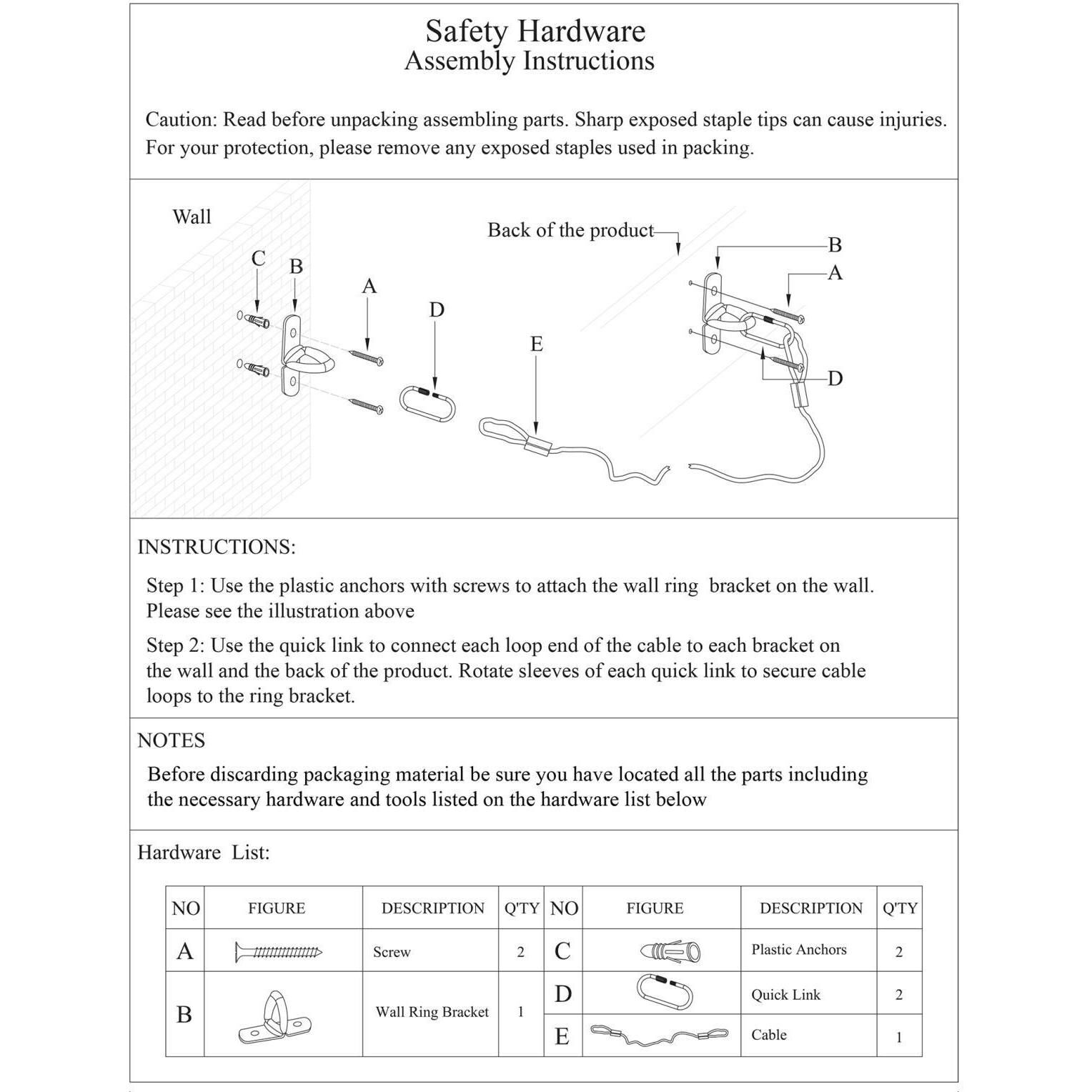 Safety Hardware
Assembly Instructions

Caution: Read before unpacking assembling parts. Sharp exposed staple tips can cause injuries. For your protection, please remove any exposed staples used in packing.

Wall

C B A D E

Back of the product

B A D

INSTRUCTIONS:

Step 1: Use the plastic anchors with screws to attach the wall ring bracket on the wall. Please see the illustration above

Step 2: Use the quick link to connect each loop end of the cable to each bracket on the wall and the back of the product. Rotate sleeves of each quick link to secure cable loops to the ring bracket.

NOTES

Before discarding packaging material be sure you have located all the parts including the necessary hardware and tools listed on the hardware list below

Hardware List:

| NO | FIGURE | DESCRIPTION | Q'TY | NO | FIGURE | DESCRIPTION | Q'TY |
|---|---|---|---|---|---|---|---|
| A | | Screw | 2 | C | | Plastic Anchors | 2 |
| B | | Wall Ring Bracket | 1 | D | | Quick Link | 2 |
| | | | | E | | Cable | 1 |