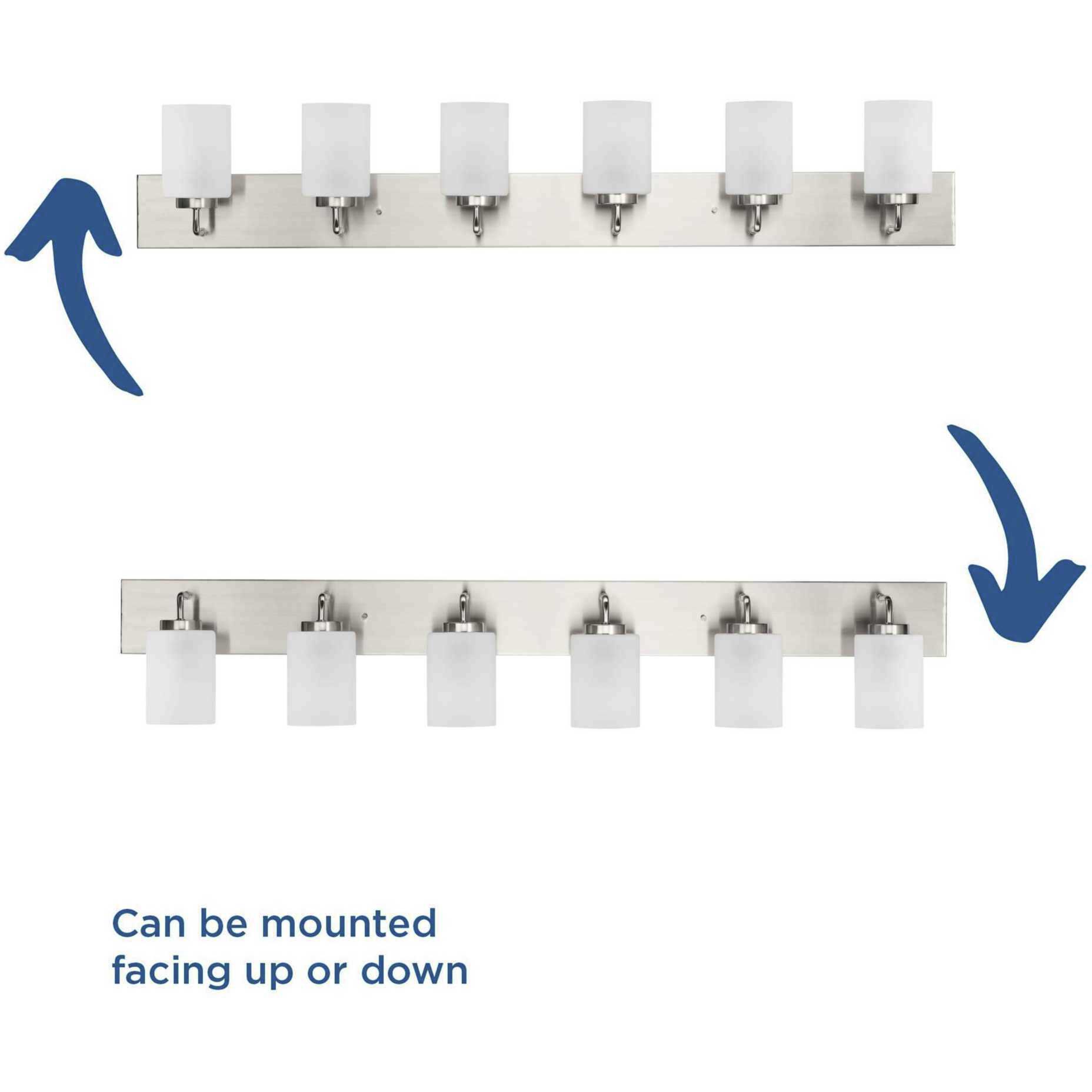 Can be mounted facing up or down