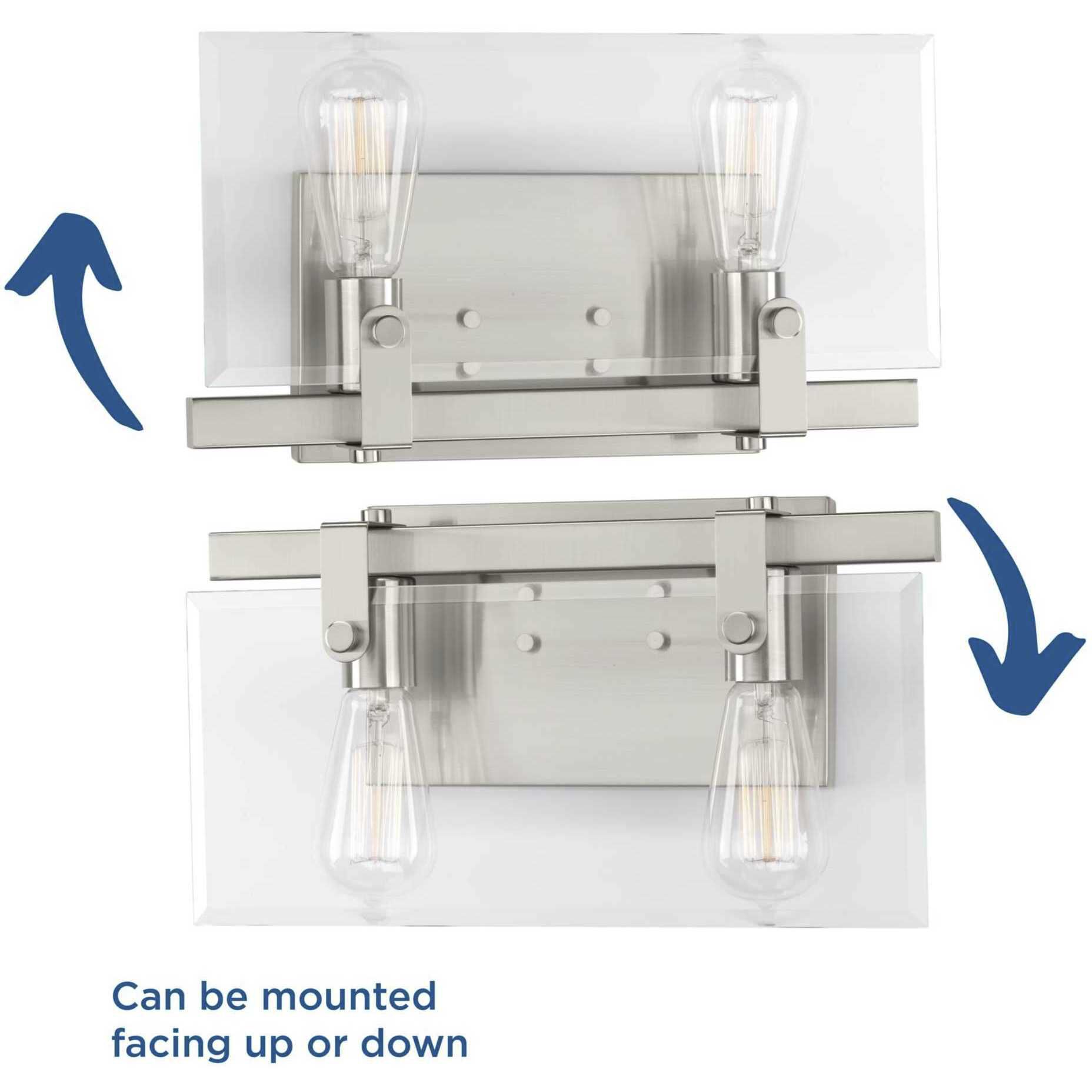 Can be mounted facing up or down