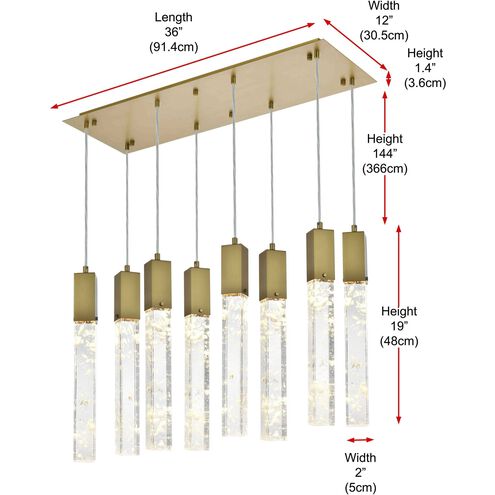 Length
36"
(91.4cm)

Width
12"
(30.5cm)

Height
1.4"
(3.6cm)

Height
144"
(366cm)

Height
19"
(48cm)

Width
2"
(5cm)