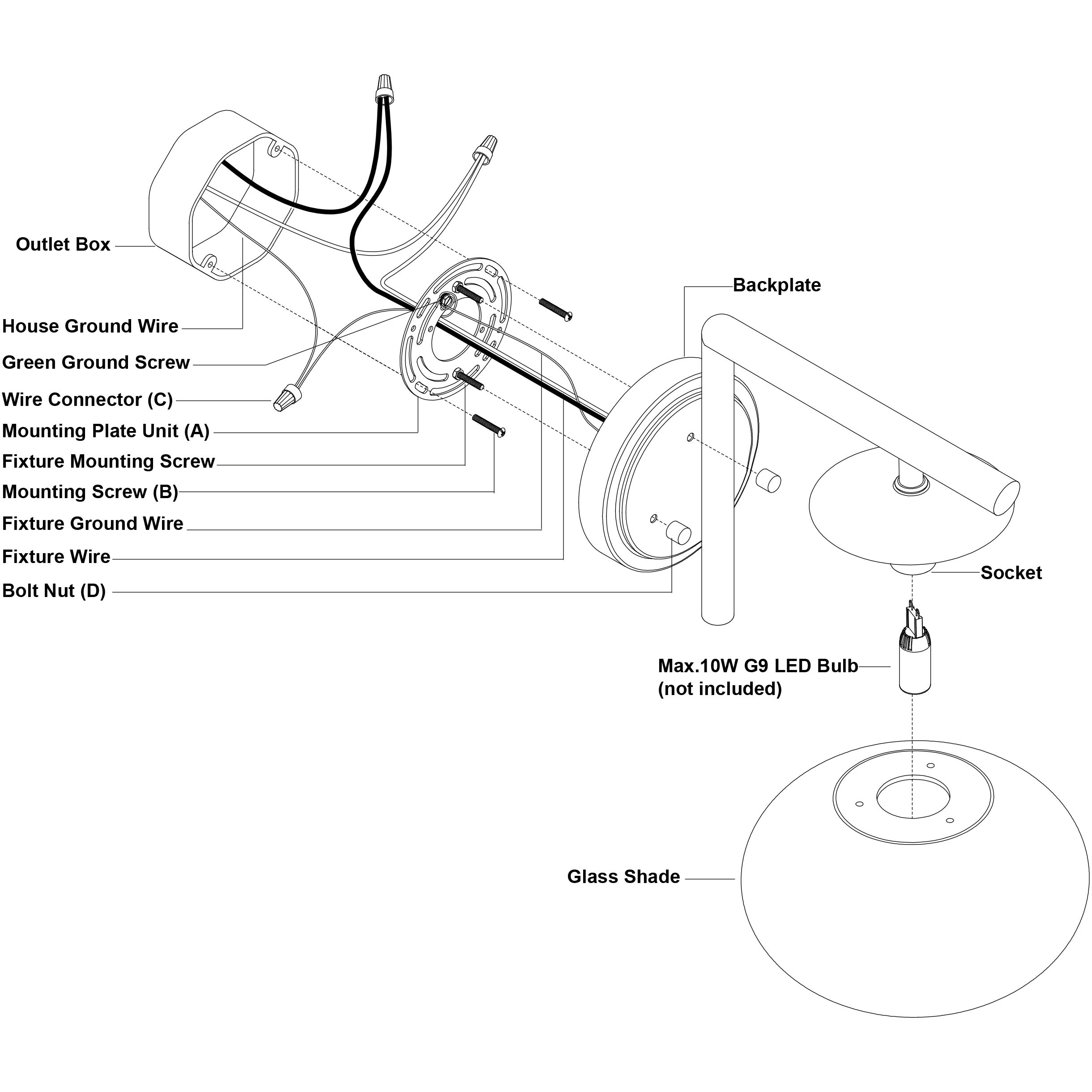 Outlet Box

House Ground Wire

Green Ground Screw

Wire Connector (C)

Mounting Plate Unit (A)

Fixture Mounting Screw

Mounting Screw (B)

Fixture Ground Wire

Fixture Wire

Bolt Nut (D)

Backplate

Socket

Max.10W G9 LED Bulb
(not included)

Glass Shade