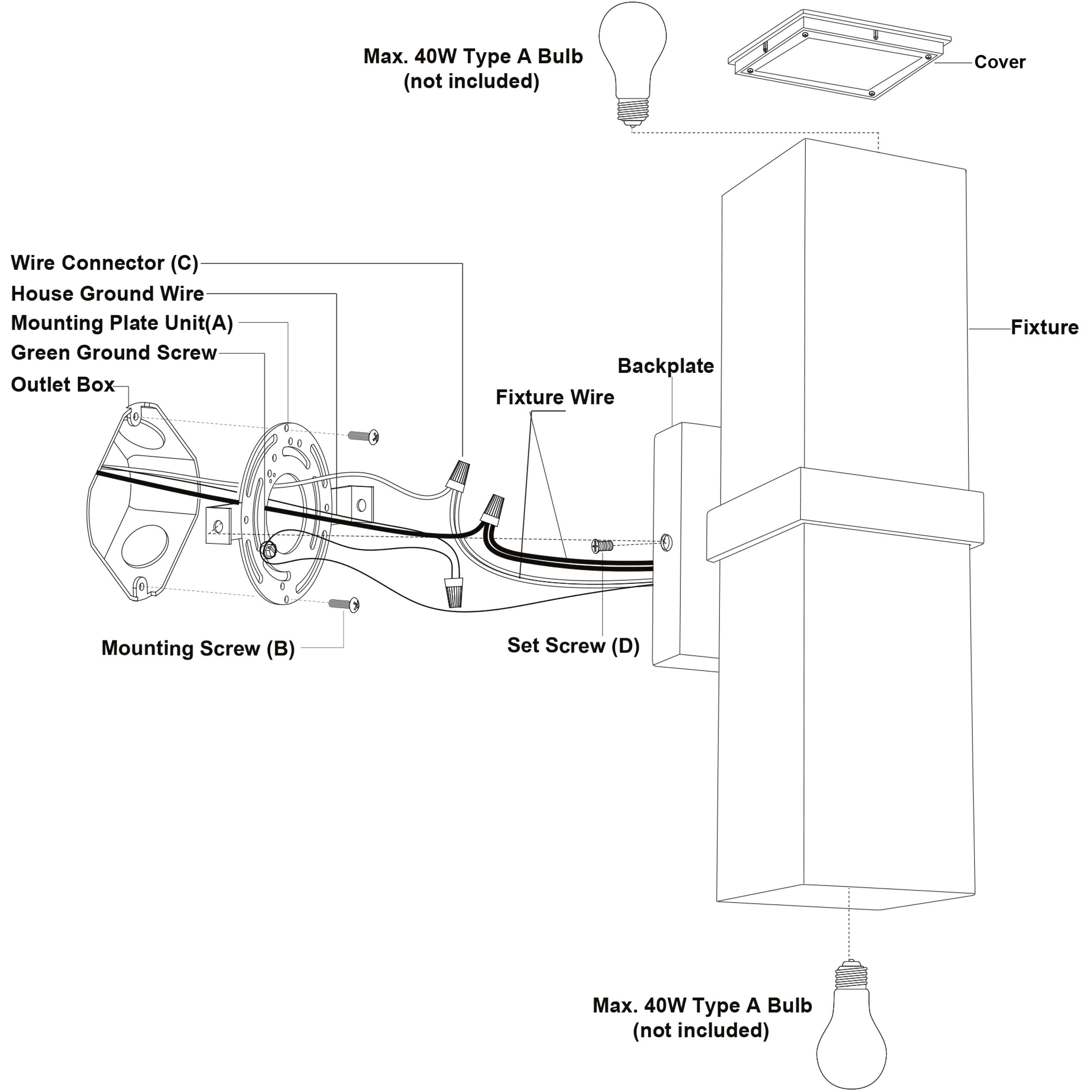 Max. 40W Type A Bulb
(not included)

Cover

Wire Connector (C)
House Ground Wire
Mounting Plate Unit(A)
Green Ground Screw
Outlet Box

Fixture

Backplate

Fixture Wire

Mounting Screw (B)

Set Screw (D)

Max. 40W Type A Bulb
(not included)