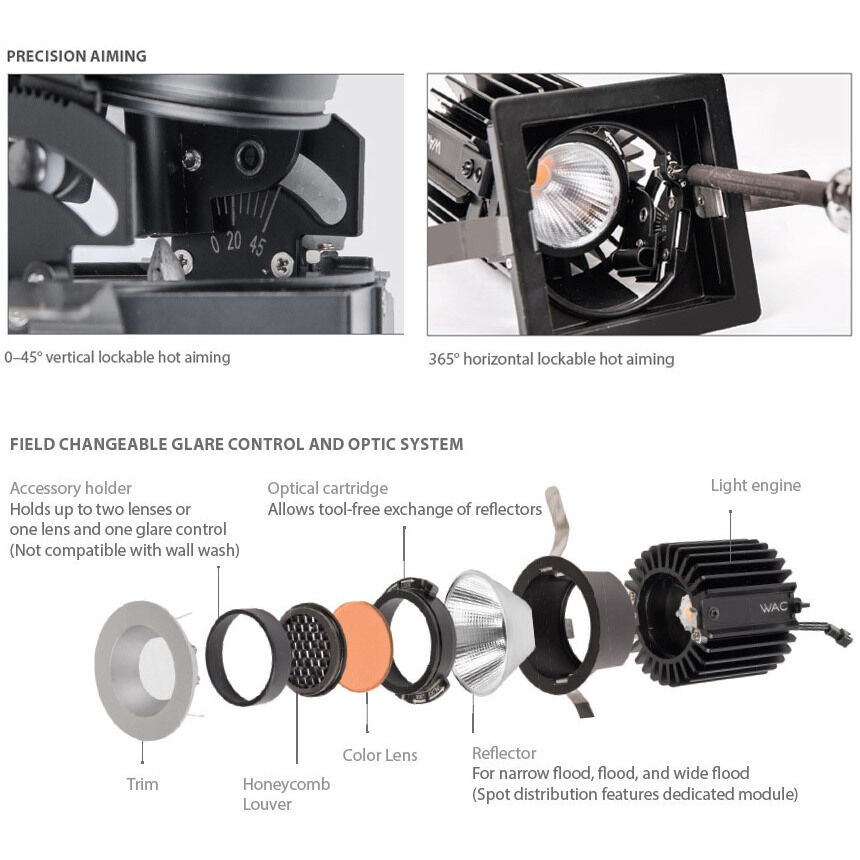 PRECISION AIMING

0 20 45

0–45° vertical lockable hot aiming

365° horizontal lockable hot aiming

FIELD CHANGEABLE GLARE CONTROL AND OPTIC SYSTEM

Accessory holder
Holds up to two lenses or one lens and one glare control (Not compatible with wall wash)

Optical cartridge
Allows tool-free exchange of reflectors

Light engine

WAC

Trim

Honeycomb Louver

Color Lens

Reflector
For narrow flood, flood, and wide flood
(Spot distribution features dedicated module)