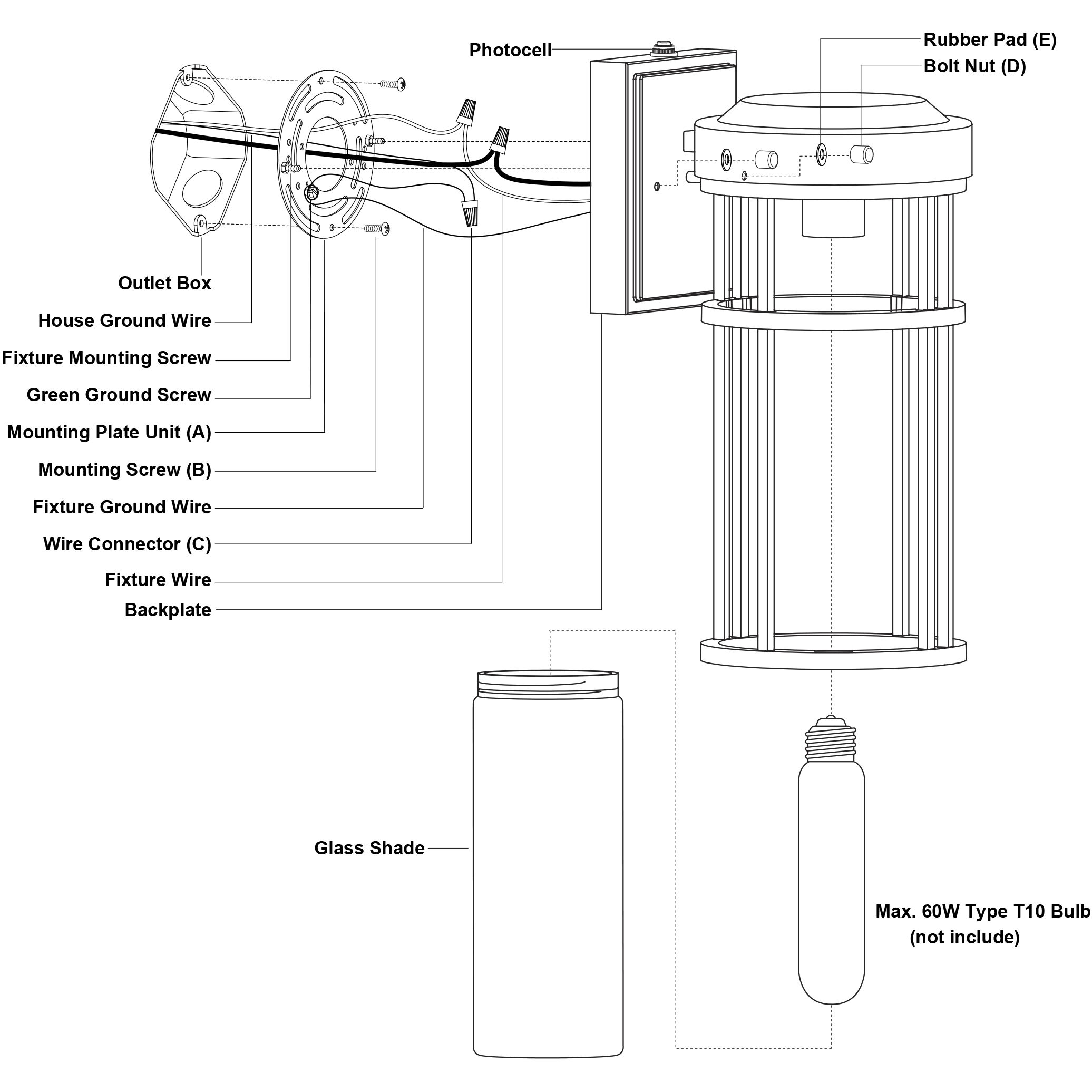 Photocell

Rubber Pad (E)

Bolt Nut (D)

Outlet Box

House Ground Wire

Fixture Mounting Screw

Green Ground Screw

Mounting Plate Unit (A)

Mounting Screw (B)

Fixture Ground Wire

Wire Connector (C)

Fixture Wire

Backplate

Glass Shade

Max. 60W Type T10 Bulb (not include)