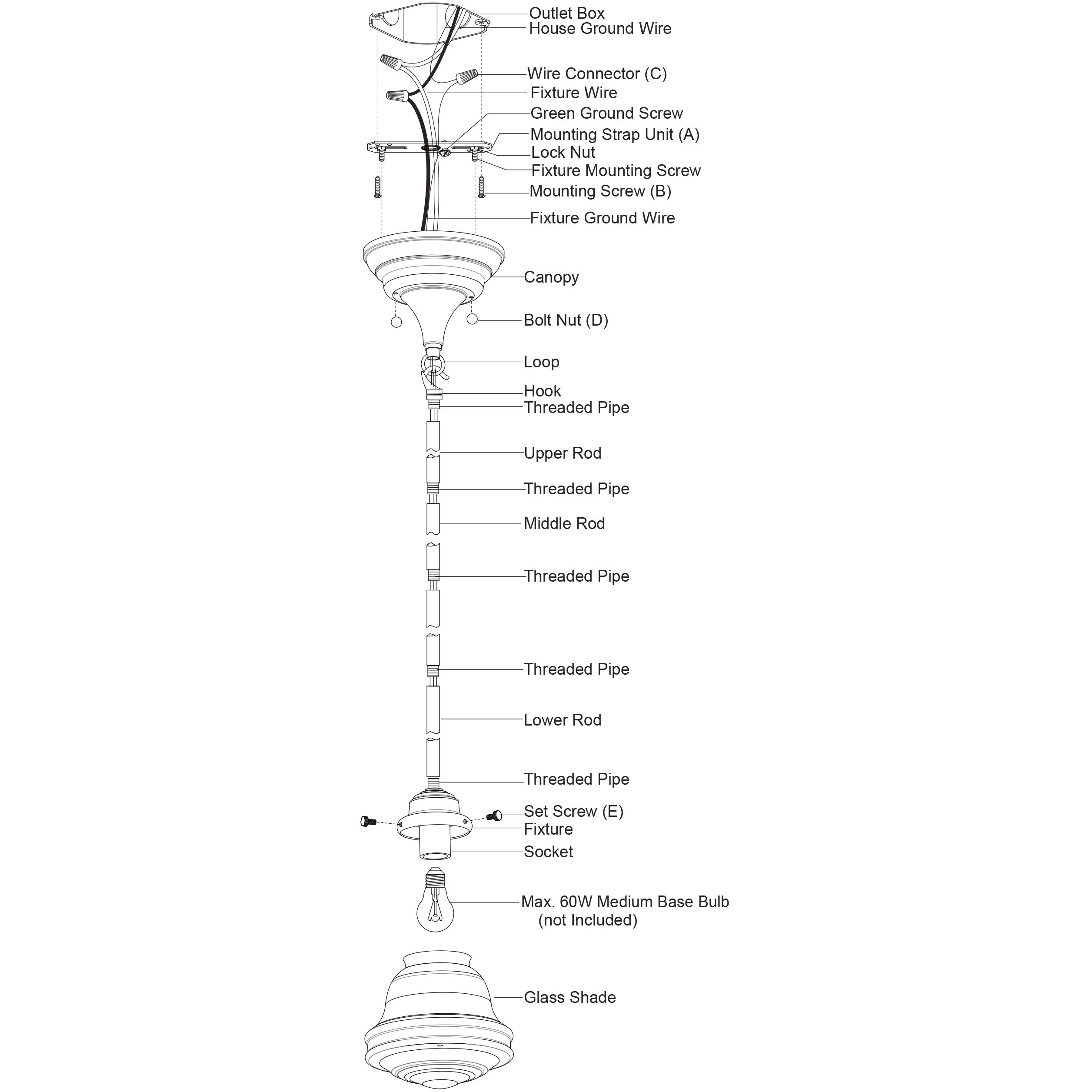 Outlet Box
House Ground Wire
Wire Connector (C)
Fixture Wire
Green Ground Screw
Mounting Strap Unit (A)
Lock Nut
Fixture Mounting Screw
Mounting Screw (B)
Fixture Ground Wire
Canopy
Bolt Nut (D)
Loop
Hook
Threaded Pipe
Upper Rod
Threaded Pipe
Middle Rod
Threaded Pipe
Threaded Pipe
Lower Rod
Threaded Pipe
Set Screw (E)
Fixture
Socket
Max. 60W Medium Base Bulb (not Included)
Glass Shade