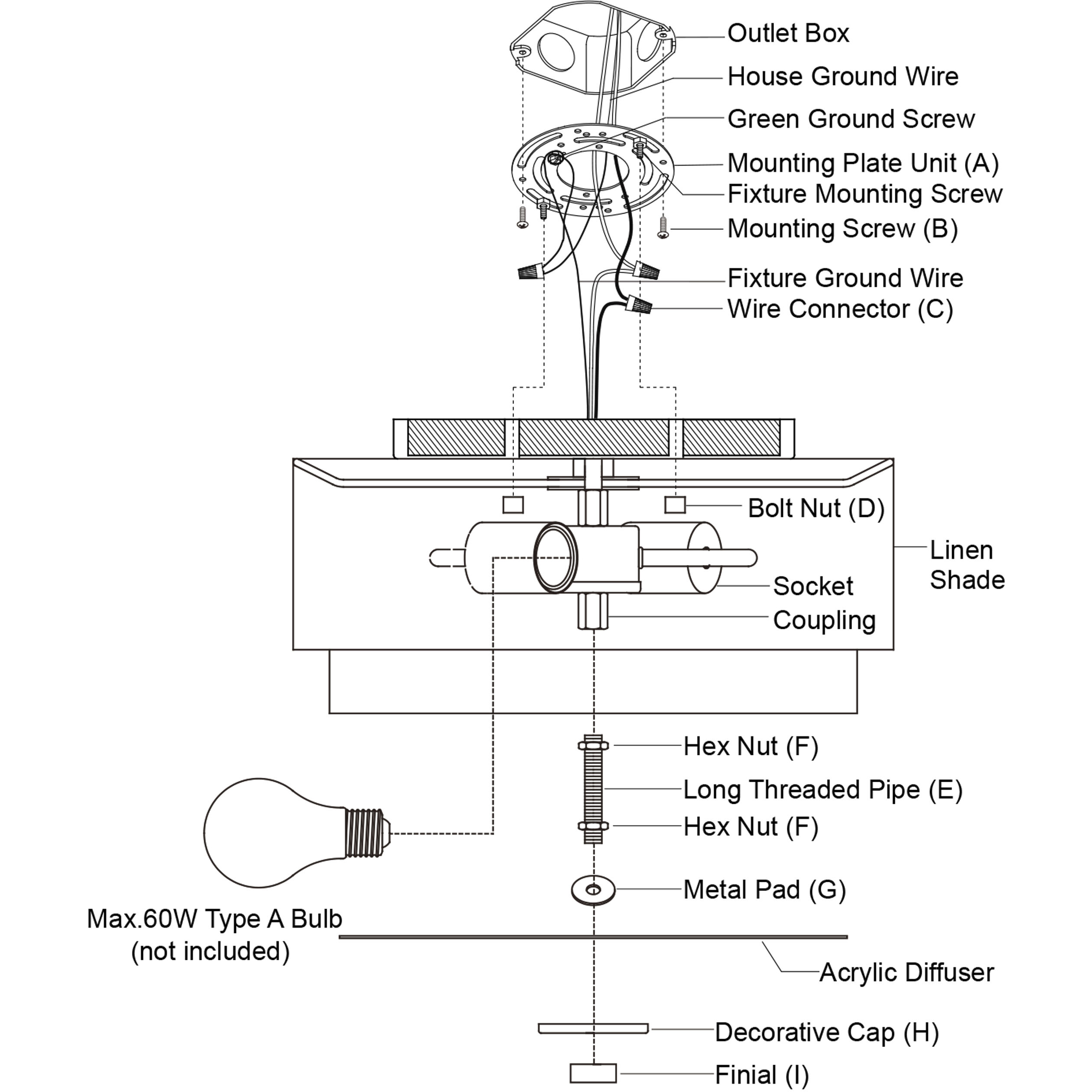 Outlet Box
House Ground Wire
Green Ground Screw
Mounting Plate Unit (A)
Fixture Mounting Screw
Mounting Screw (B)
Fixture Ground Wire
Wire Connector (C)
Bolt Nut (D)
Linen Shade
Socket
Coupling
Hex Nut (F)
Long Threaded Pipe (E)
Hex Nut (F)
Metal Pad (G)
Max.60W Type A Bulb (not included)
Acrylic Diffuser
Decorative Cap (H)
Finial (I)