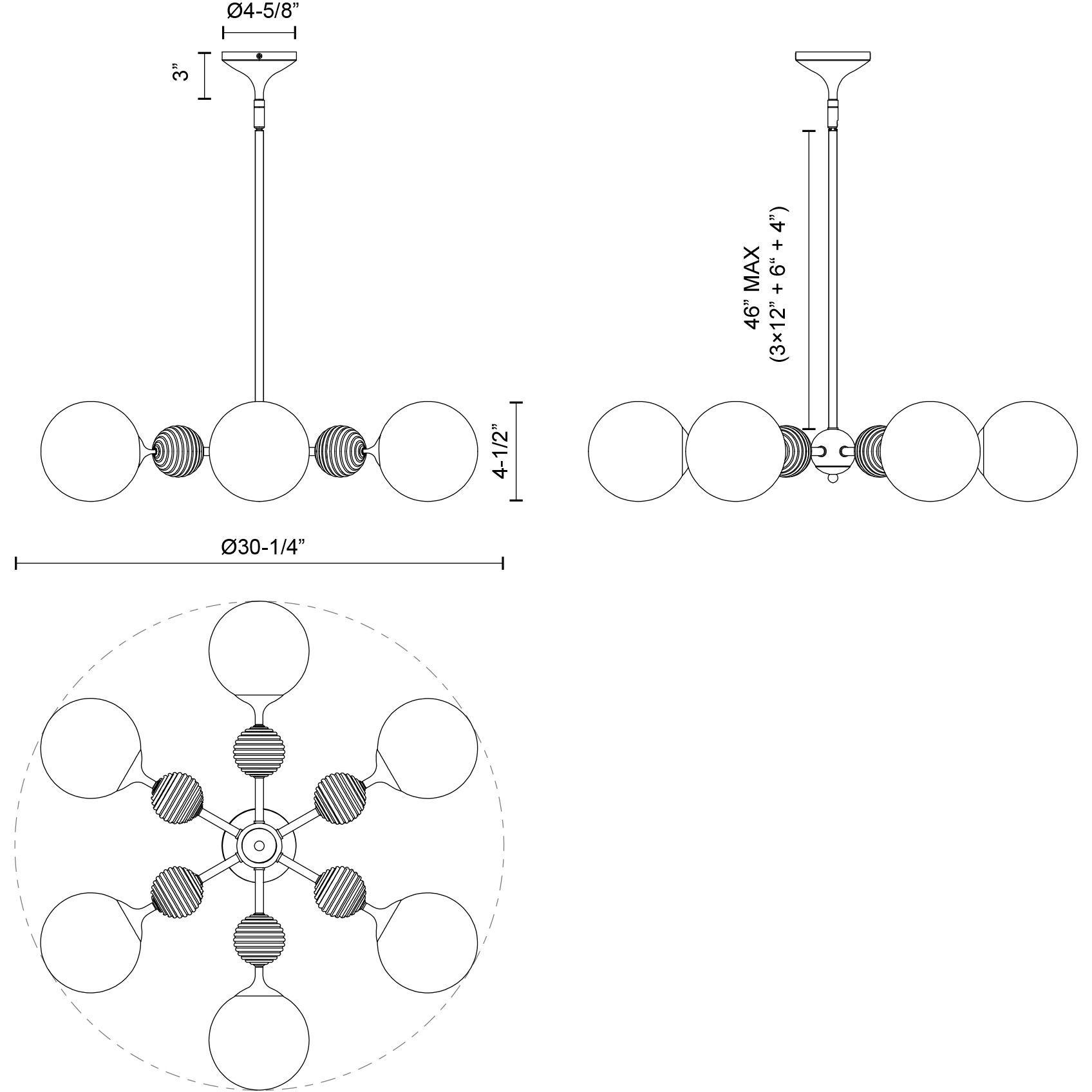 Ø4-5/8”

3”

46” MAX
(3×12” + 6“ + 4”)

4-1/2”

Ø30-1/4”