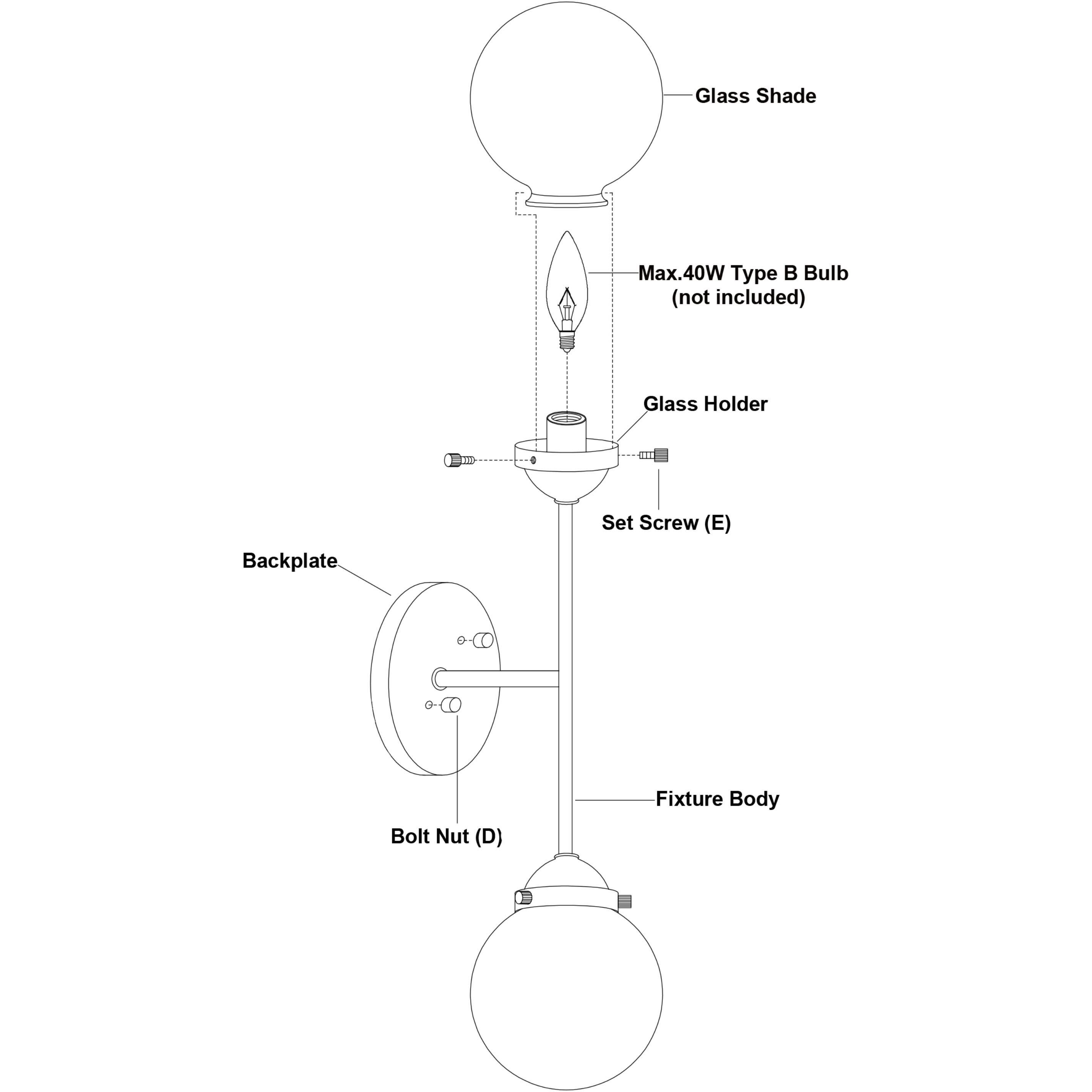 Glass Shade

Max.40W Type B Bulb
(not included)

Glass Holder

Set Screw (E)

Backplate

Fixture Body

Bolt Nut (D)