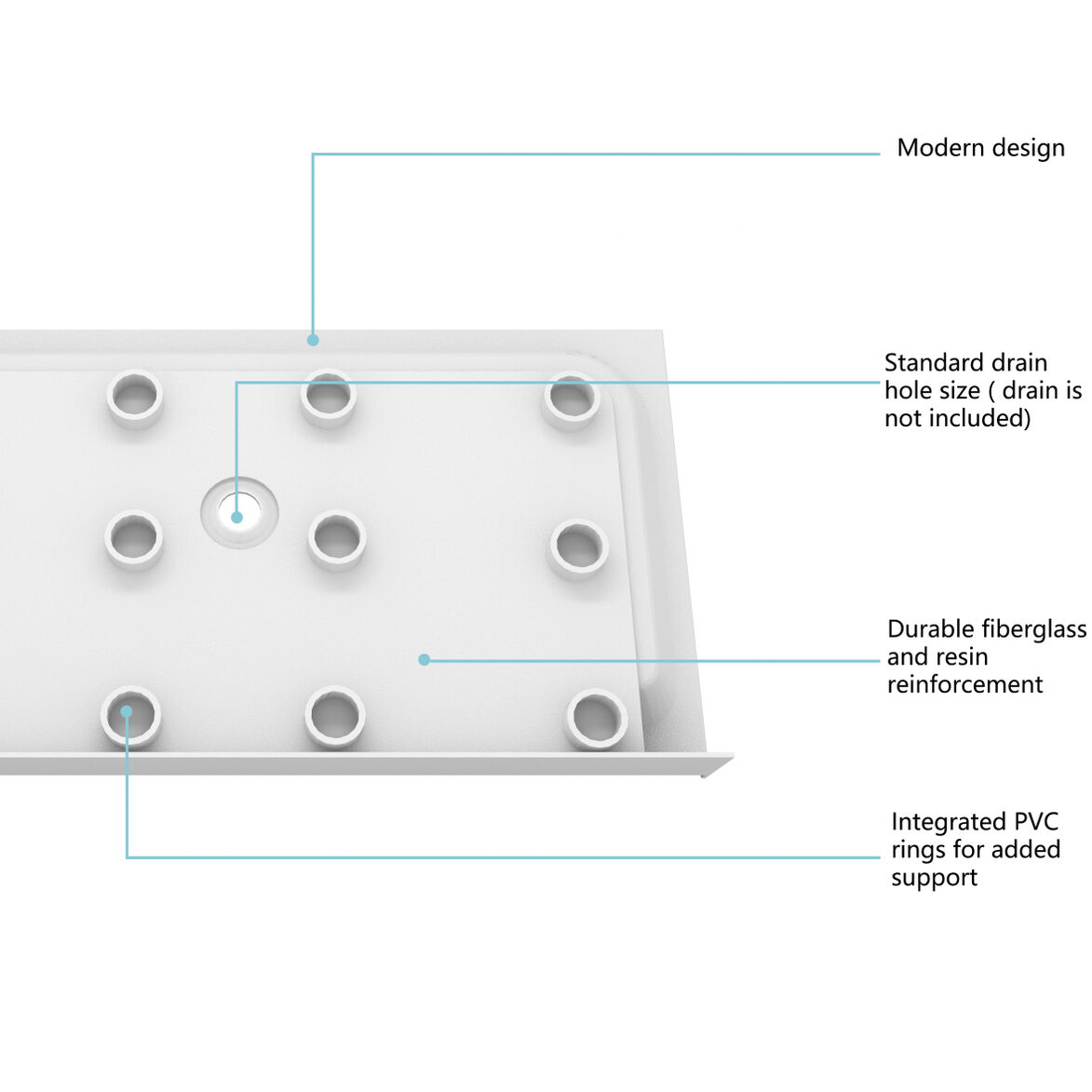 Modern design

Standard drain hole size ( drain is not included)

Durable fiberglass and resin reinforcement

Integrated PVC rings for added support