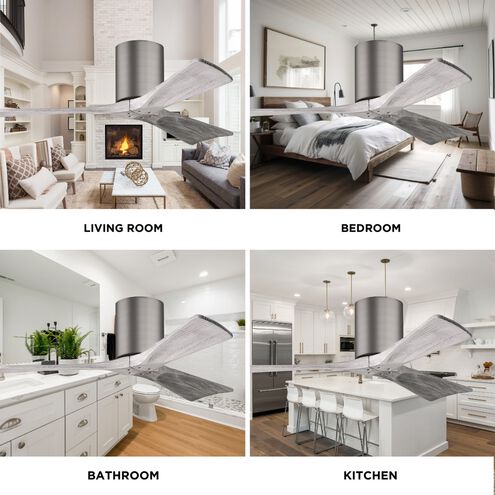 LIVING ROOM

BEDROOM

BATHROOM

KITCHEN