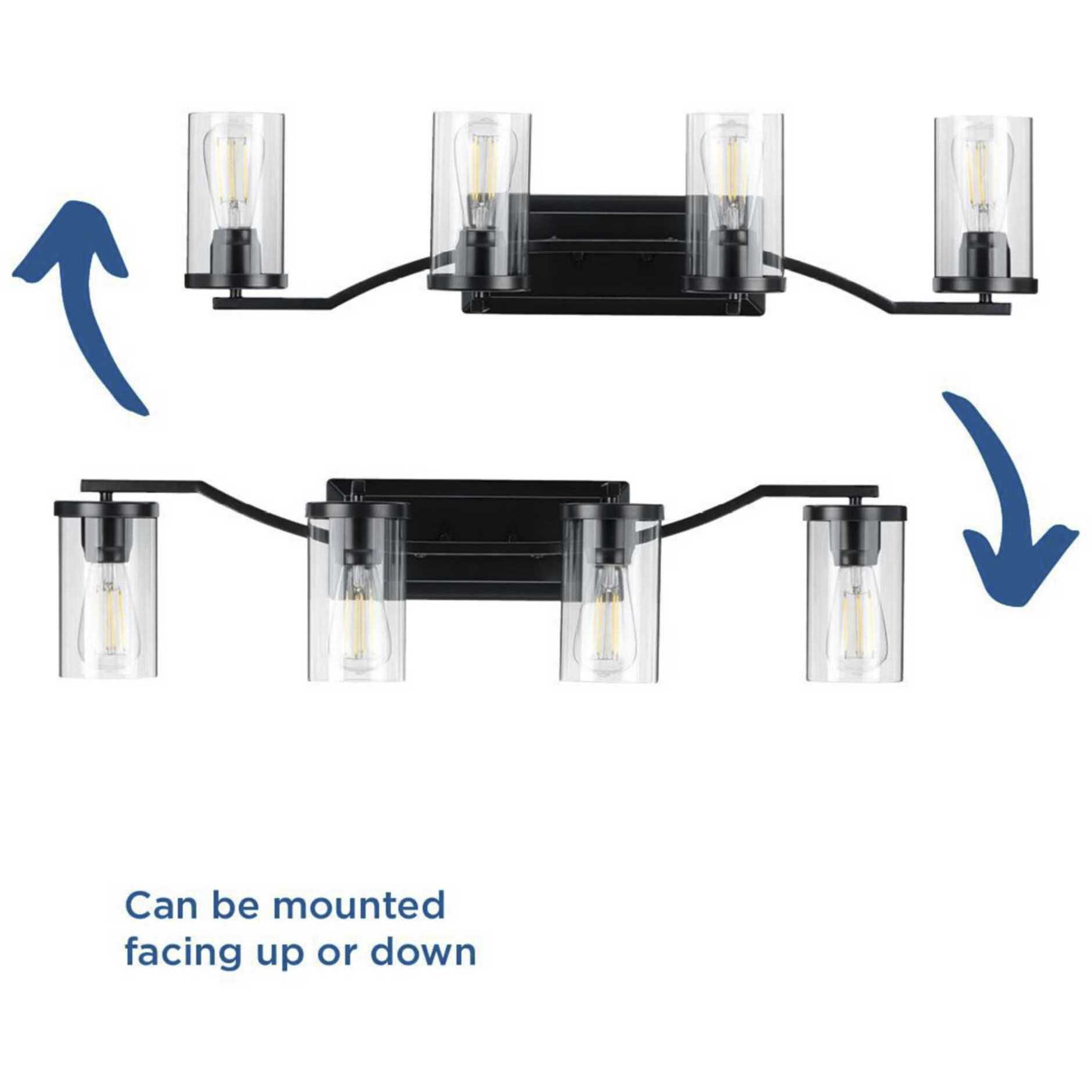 Can be mounted facing up or down