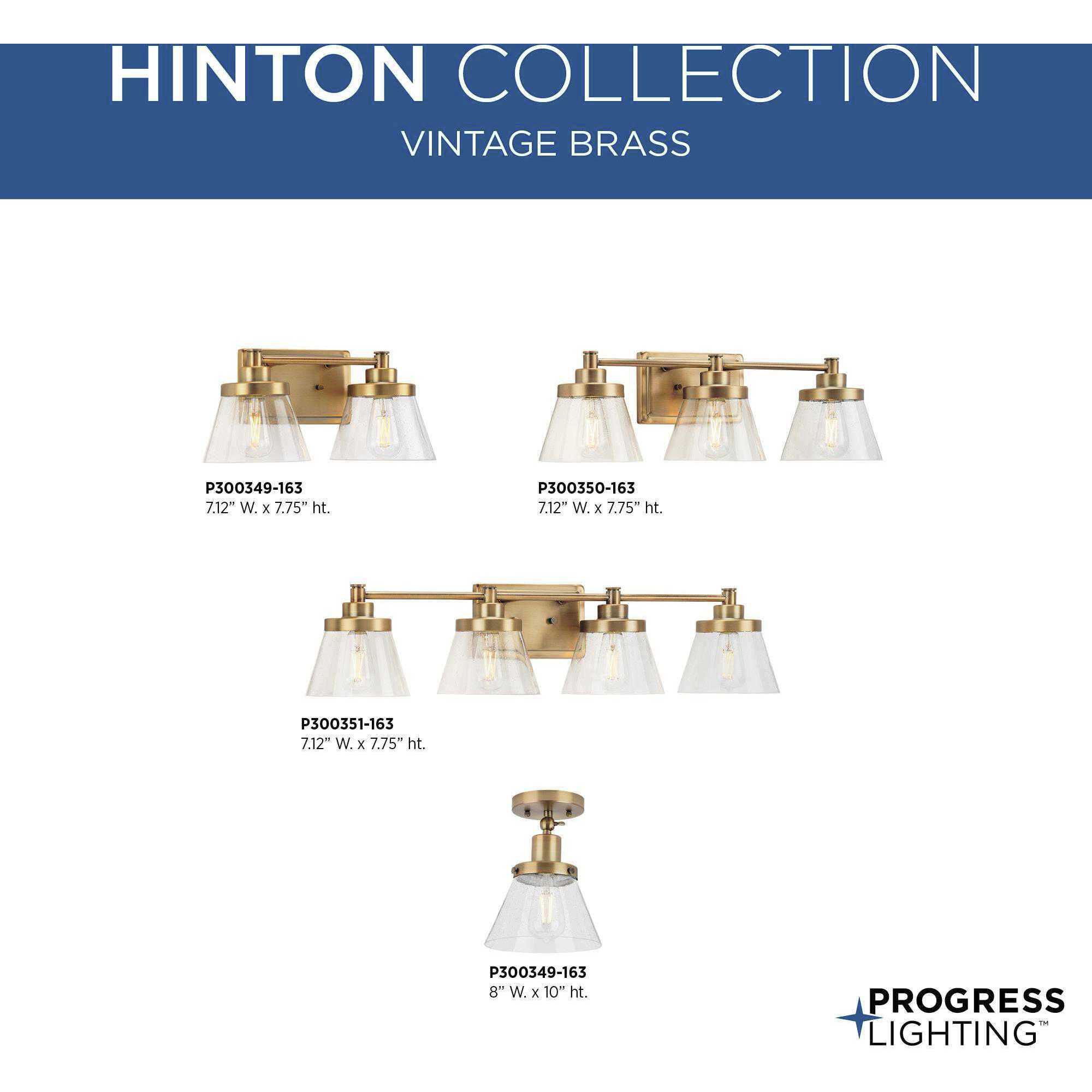 HINTON COLLECTION
VINTAGE BRASS

P300349-163
7.12" W. x 7.75" ht.

P300350-163
7.12" W. x 7.75" ht.

P300351-163
7.12" W. x 7.75" ht.

P300349-163
8" W. x 10" ht.

PROGRESS
LIGHTING™