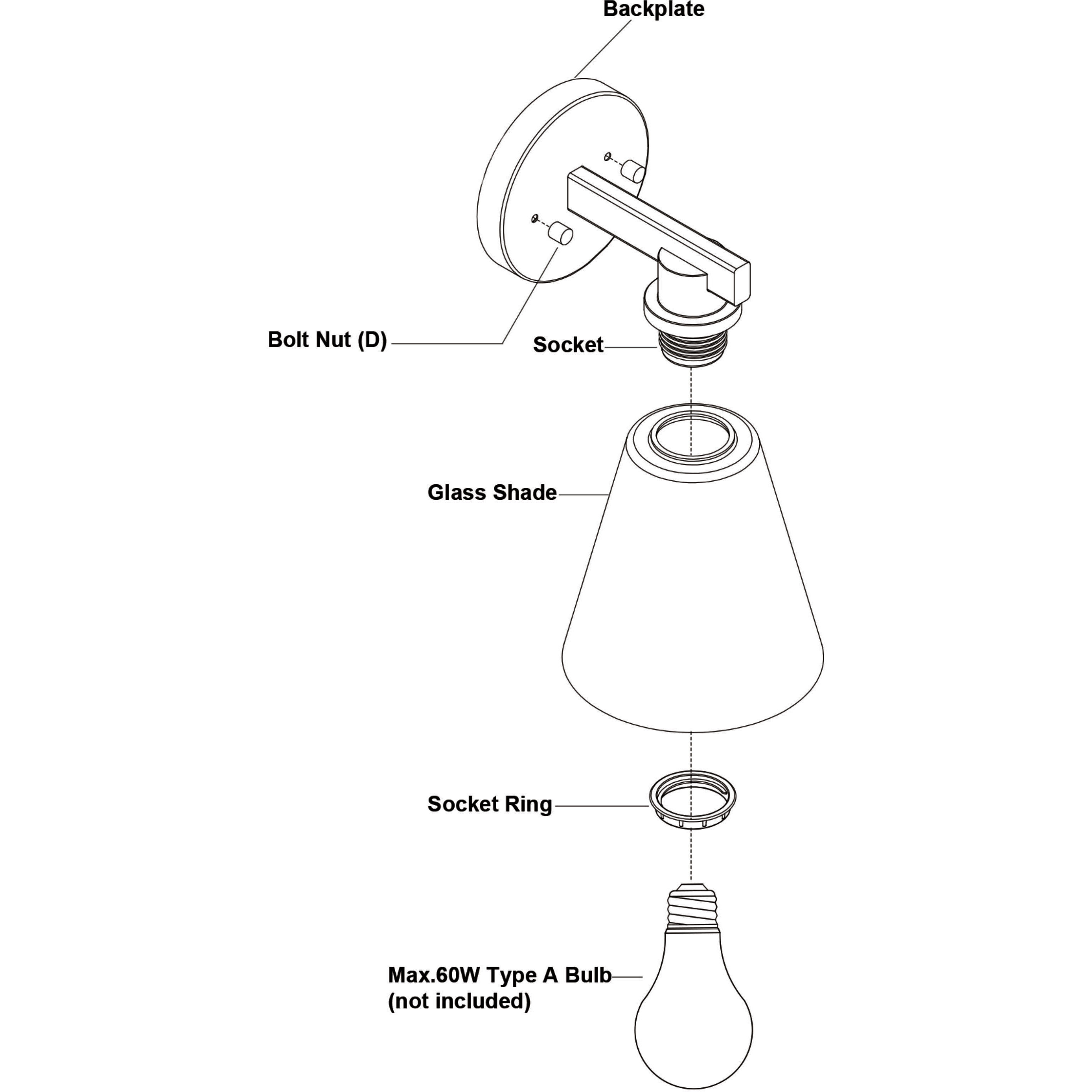 Backplate

Bolt Nut (D)

Socket

Glass Shade

Socket Ring

Max.60W Type A Bulb
(not included)