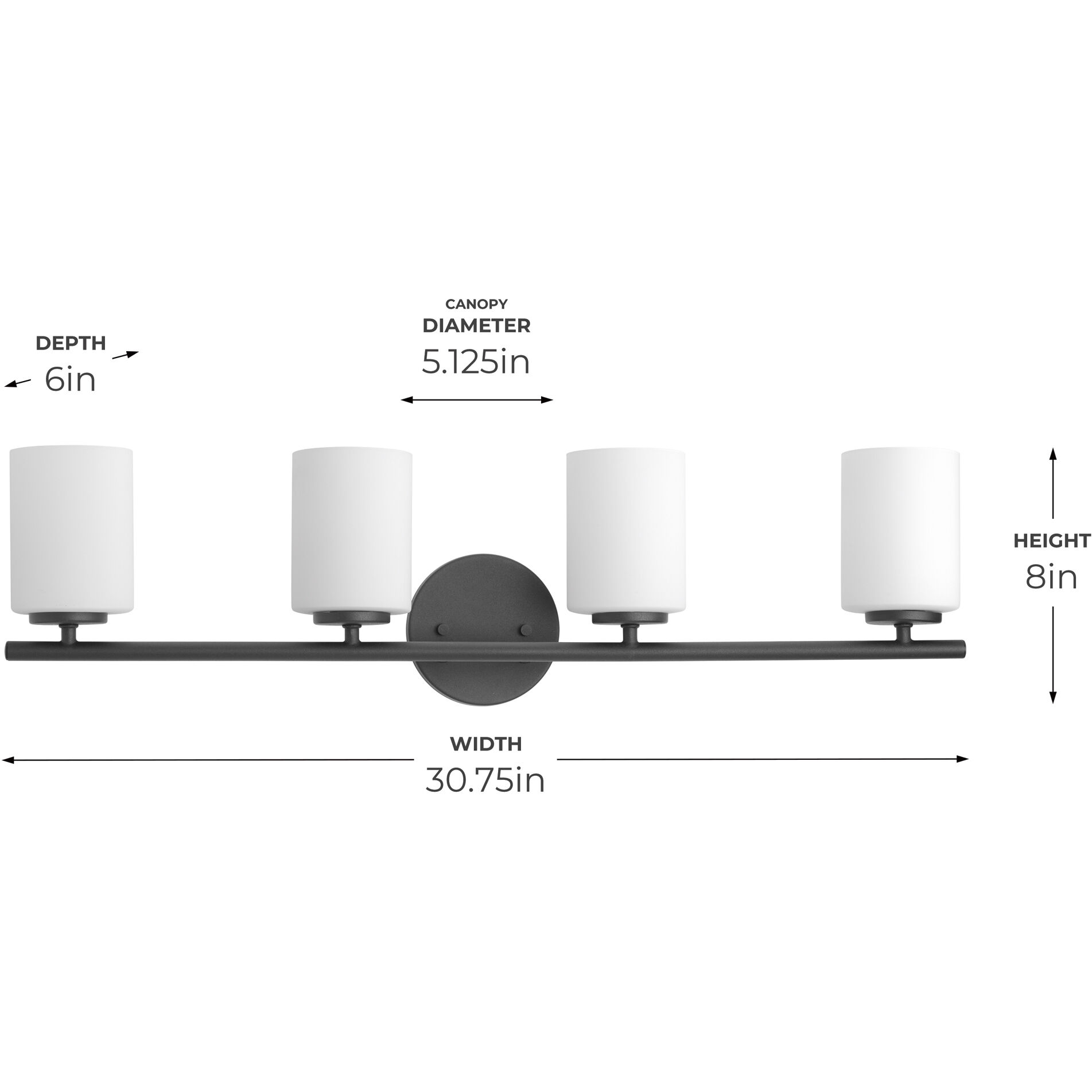 DEPTH
6in

CANOPY
DIAMETER
5.125in

HEIGHT
8in

WIDTH
30.75in